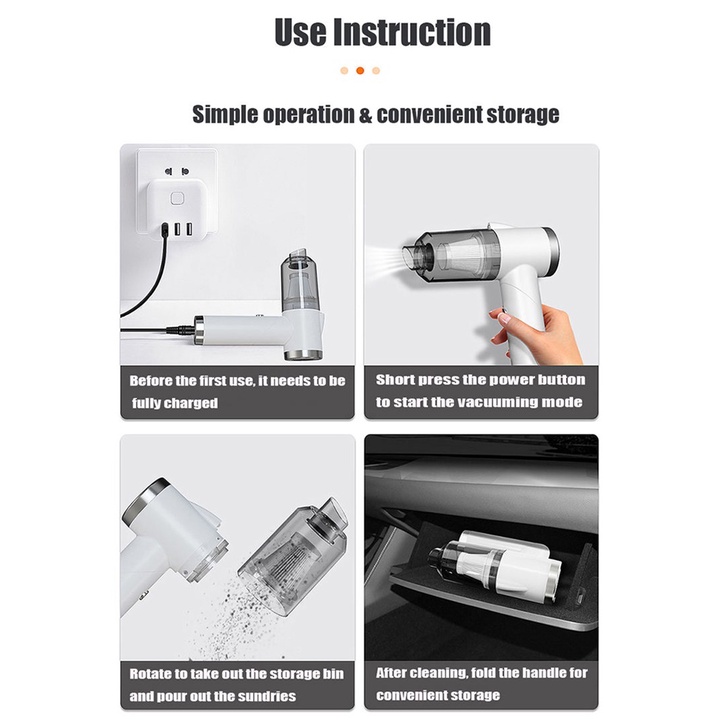 Use Instruction

Simple operation & convenient storage

Before the first use, it needs to be fully charged

Short press the power button to start the vacuuming mode

Rotate to take out the storage bin and pour out the sundries

After cleaning, fold the handle for convenient storage