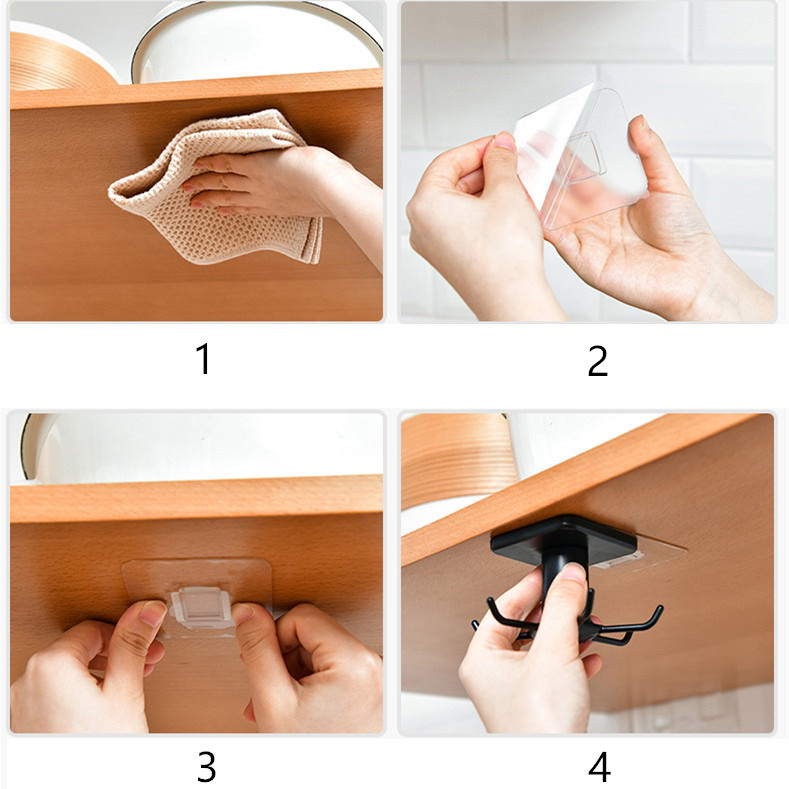 1

2

3

4