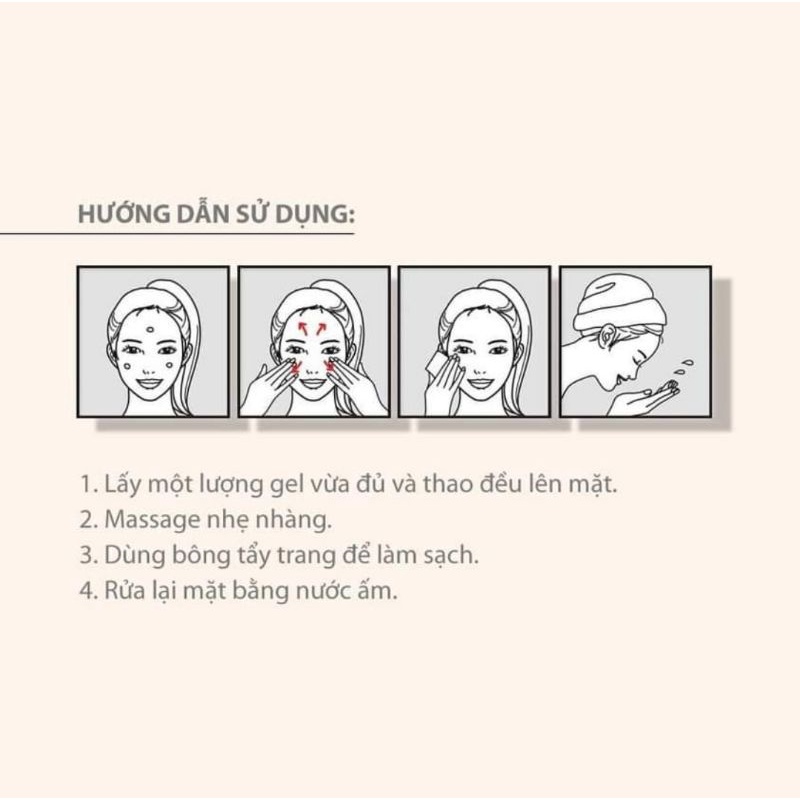 HƯỚNG DẪN SỬ DỤNG:

1. Lấy một lượng gel vừa đủ và thao đều lên mặt.
2. Massage nhẹ nhàng.
3. Dùng bông tẩy trang để làm sạch.
4. Rửa lại mặt bằng nước ấm.