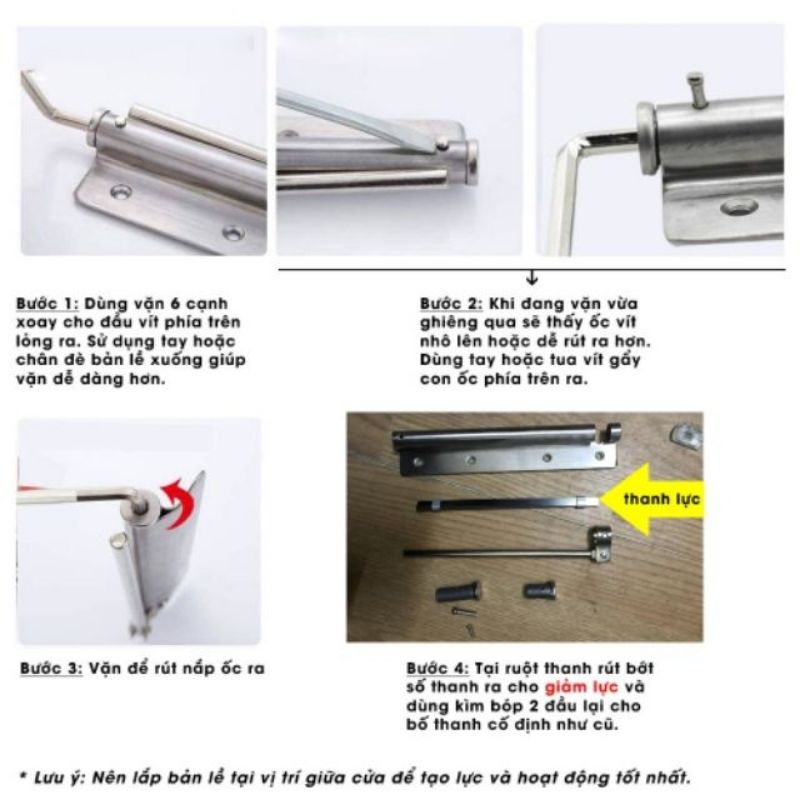 Bước 1: Dùng vặn 6 cạnh xoay cho đầu vít phía trên lỏng ra. Sử dụng tay hoặc chân đè bản lề xuống giúp vặn dễ dàng hơn.

Bước 2: Khi đang vặn vừa ghiêng qua sẽ thấy ốc vít nhô lên hoặc dễ rút ra hơn. Dùng tay hoặc tua vít gẩy con ốc phía trên ra.

thanh lực

Bước 3: Vặn để rút nắp ốc ra

Bước 4: Tại ruột thanh rút bớt số thanh ra cho giảm lực và dùng kìm bóp 2 đầu lại cho bố thanh cố định như cũ.

* Lưu ý: Nên lắp bản lề tại vị trí giữa cửa để tạo lực và hoạt động tốt nhất.