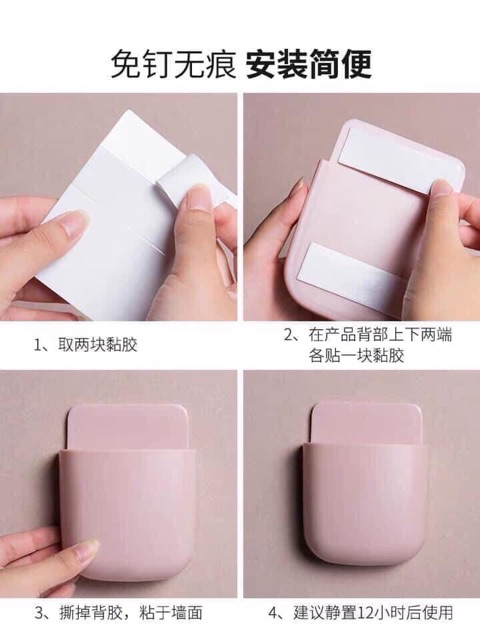 免钉无痕 安装简便

1、取两块黏胶

2、在产品背部上下两端各贴一块黏胶

3、撕掉背胶，粘于墙面

4、建议静置12小时后使用