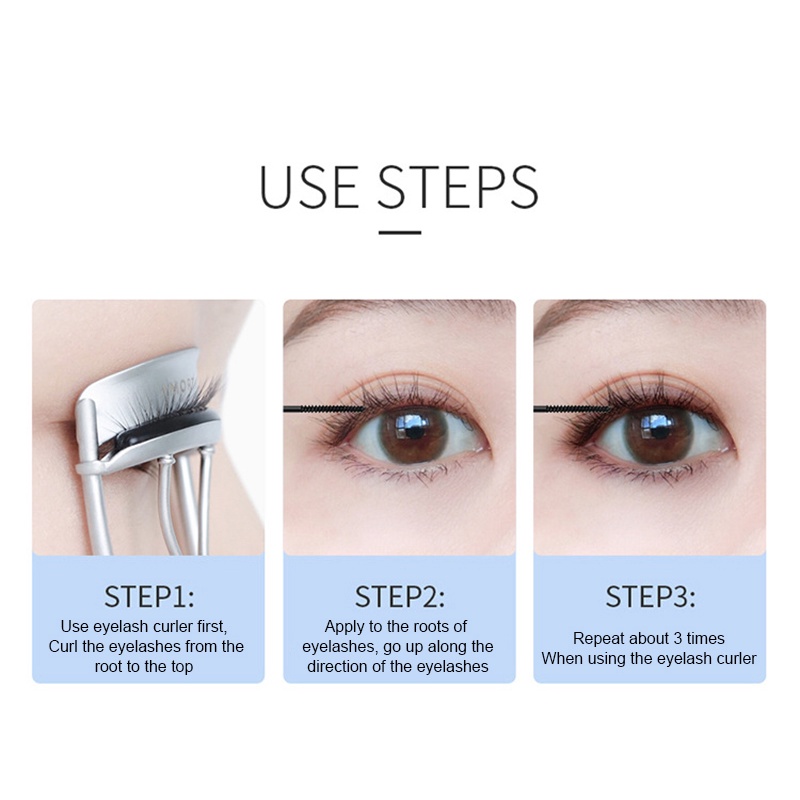 USE STEPS

STEP1:
Use eyelash curler first, Curl the eyelashes from the root to the top

STEP2:
Apply to the roots of eyelashes, go up along the direction of the eyelashes

STEP3:
Repeat about 3 times When using the eyelash curler