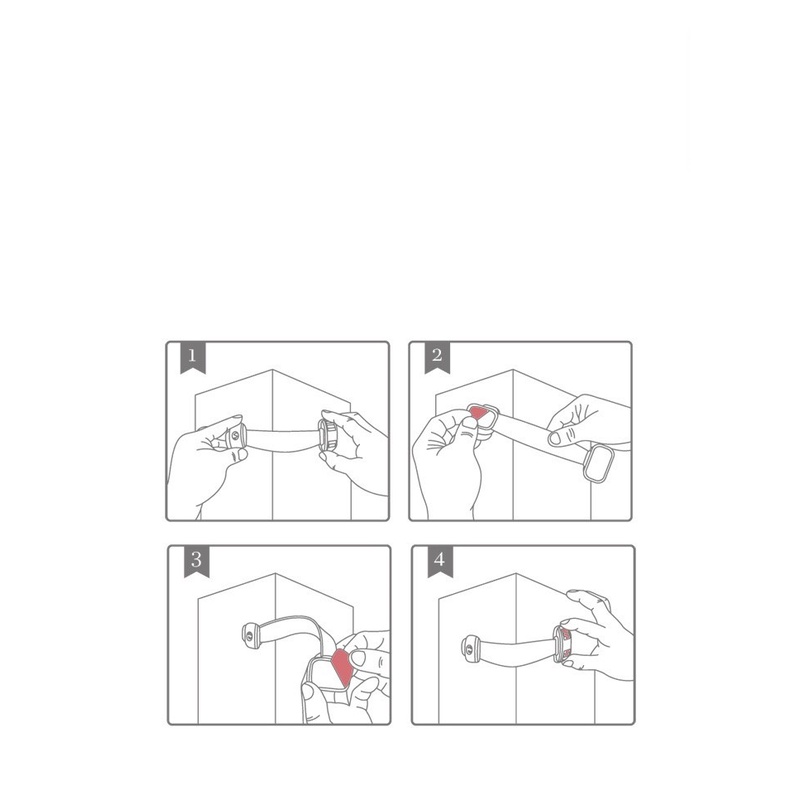 1

2

3

4