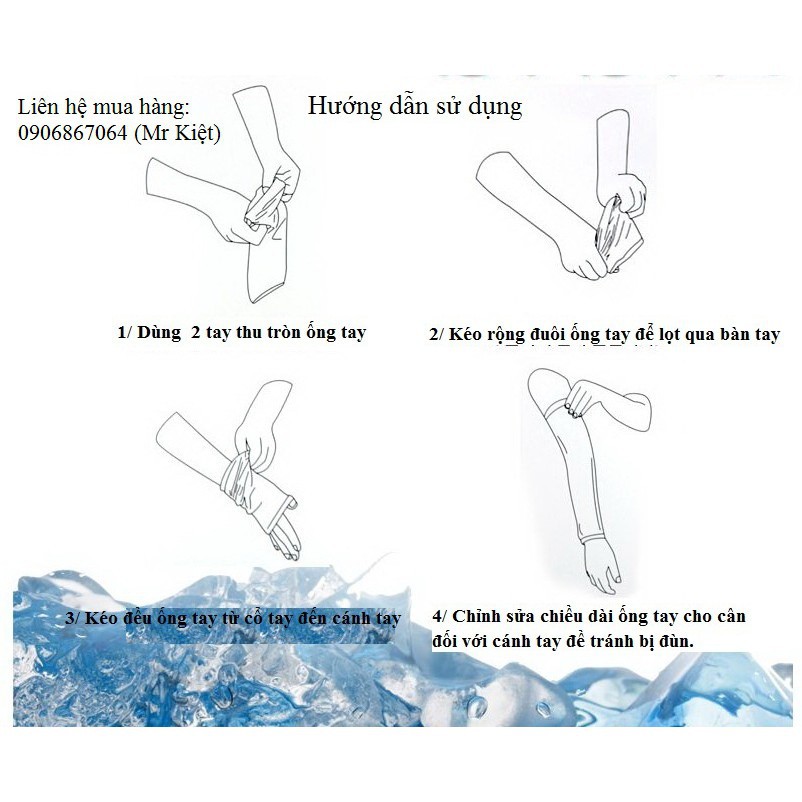 Liên hệ mua hàng:
0906867064 (Mr Kiệt)

Hướng dẫn sử dụng

1/ Dùng 2 tay thu tròn ống tay

2/ Kéo rộng đuôi ống tay để lọt qua bàn tay

3/ Kéo đều ống tay từ cổ tay đến cánh tay

4/ Chỉnh sửa chiều dài ống tay cho cân đối với cánh tay để tránh bị đùn.