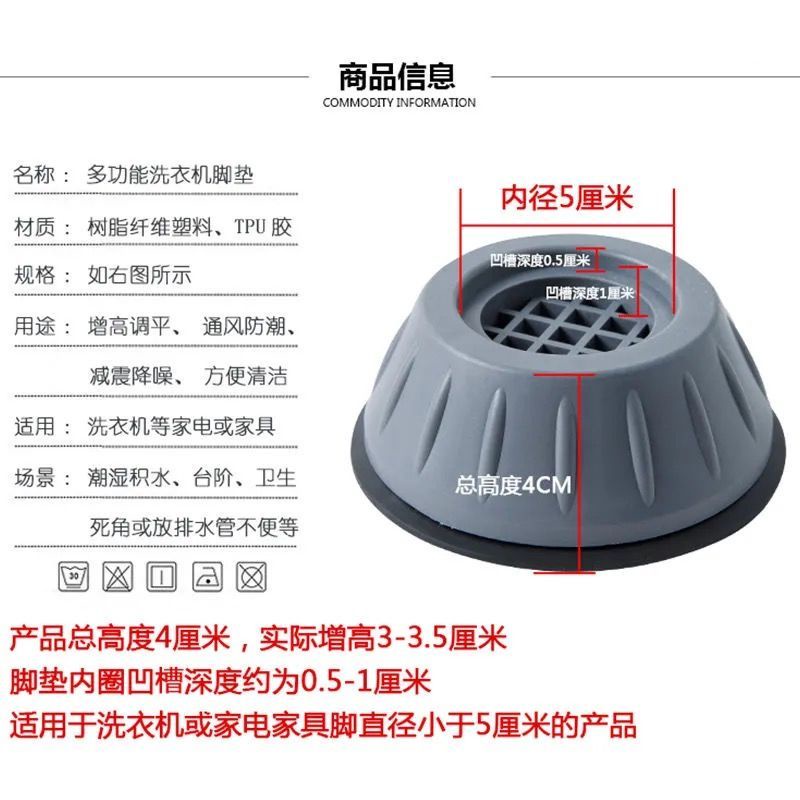 商品信息
COMMODITY INFORMATION

名称： 多功能洗衣机脚垫

材质： 树脂纤维塑料、TPU 胶

规格： 如右图所示

用途： 增高调平、 通风防潮、 减震降噪、 方便清洁

适用： 洗衣机等家电或家具

场景： 潮湿积水、台阶、卫生 死角或放排水管不便等

30

内径5厘米

凹槽深度0.5厘米

凹槽深度1厘米

总高度4CM

产品总高度4厘米，实际增高3-3.5厘米
脚垫内圈凹槽深度约为0.5-1厘米
适用于洗衣机或家电家具脚直径小于5厘米的产品