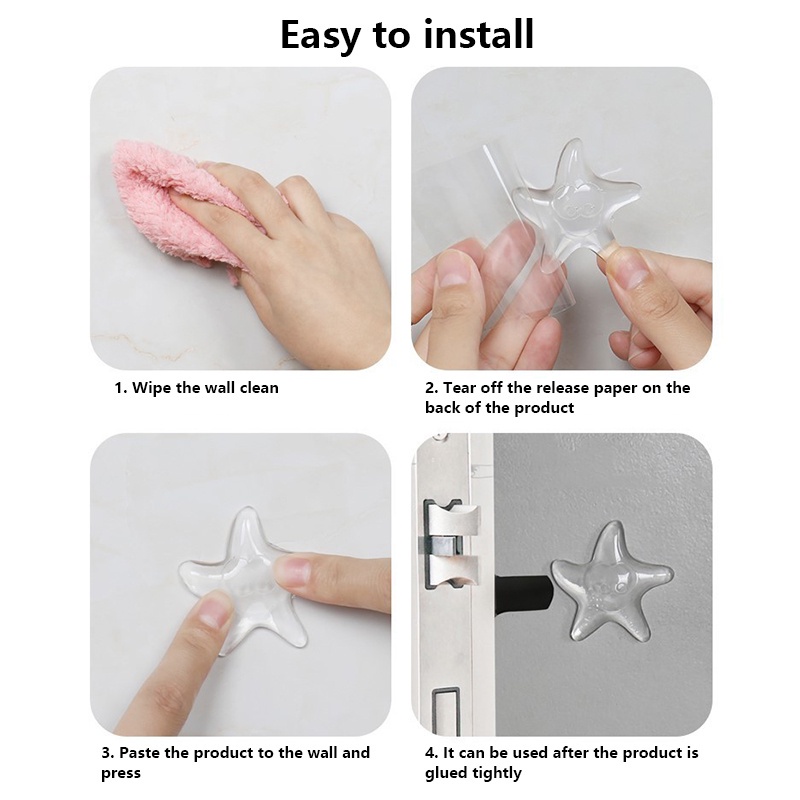 Easy to install

1. Wipe the wall clean

2. Tear off the release paper on the back of the product

3. Paste the product to the wall and press

4. It can be used after the product is glued tightly