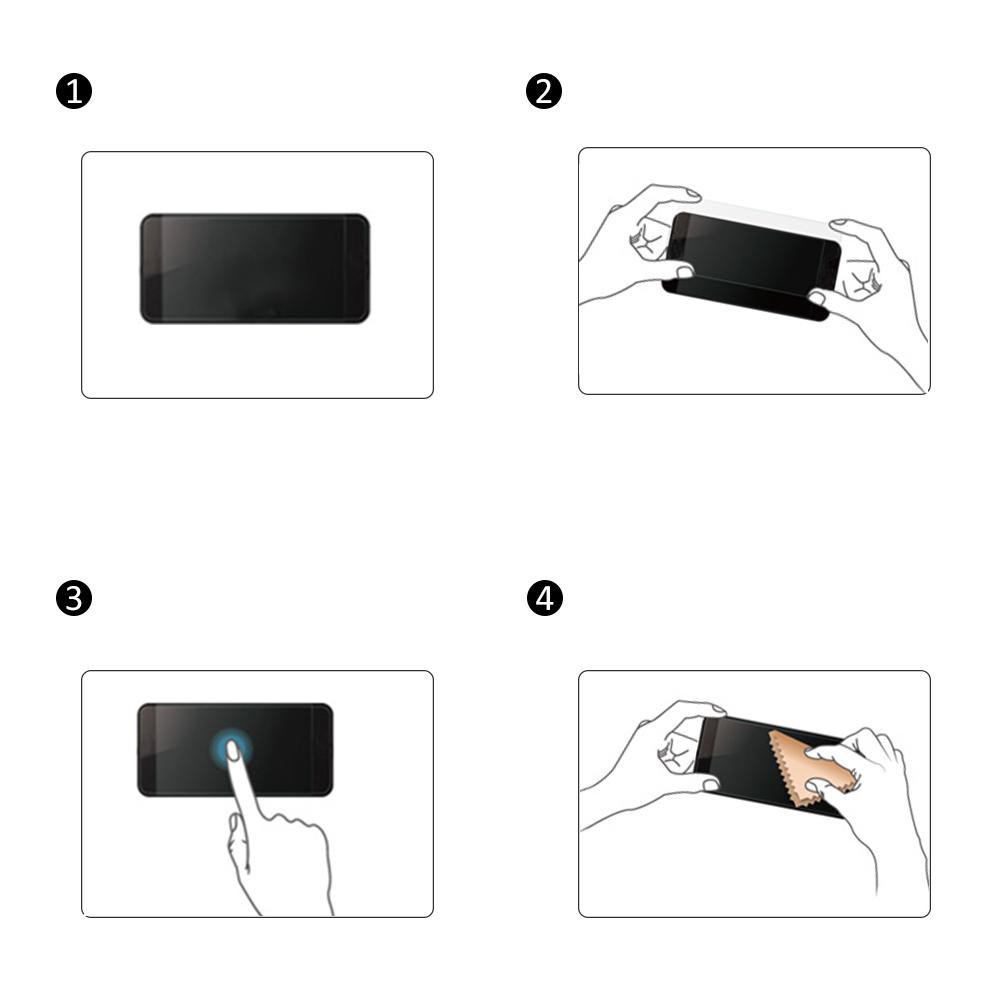 ❶

❷

❸

❹