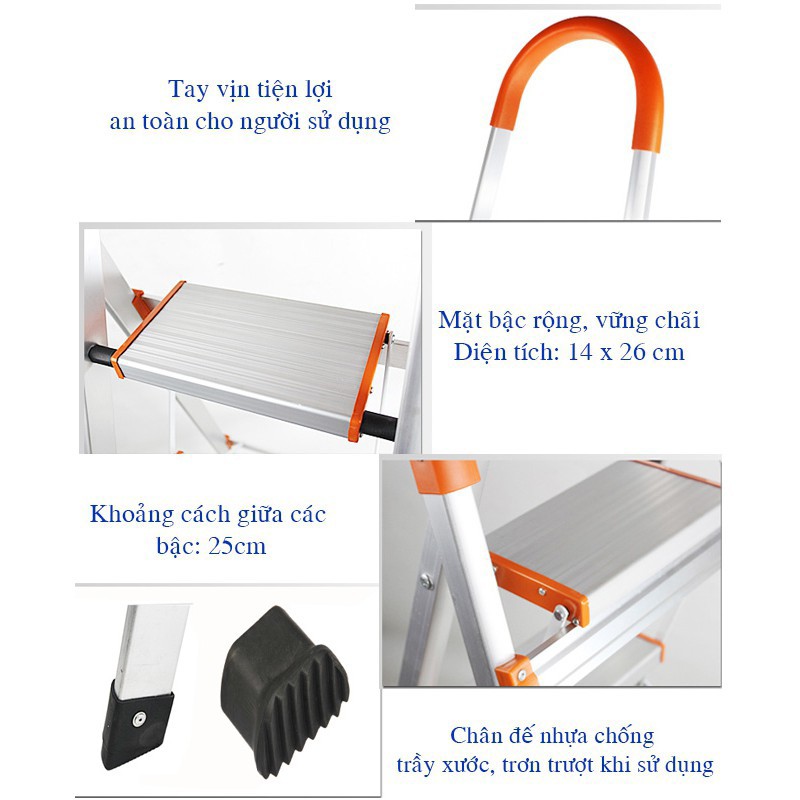 Tay vịn tiện lợi
an toàn cho người sử dụng

Mặt bậc rộng, vững chãi
Diện tích: 14 x 26 cm

Khoảng cách giữa các
bậc: 25cm

Chân đế nhựa chống
trầy xước, trơn trượt khi sử dụng