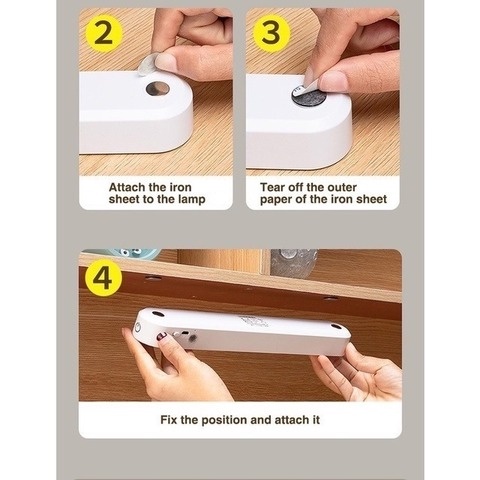 2

Attach the iron sheet to the lamp

3

Tear off the outer paper of the iron sheet

4

Fix the position and attach it