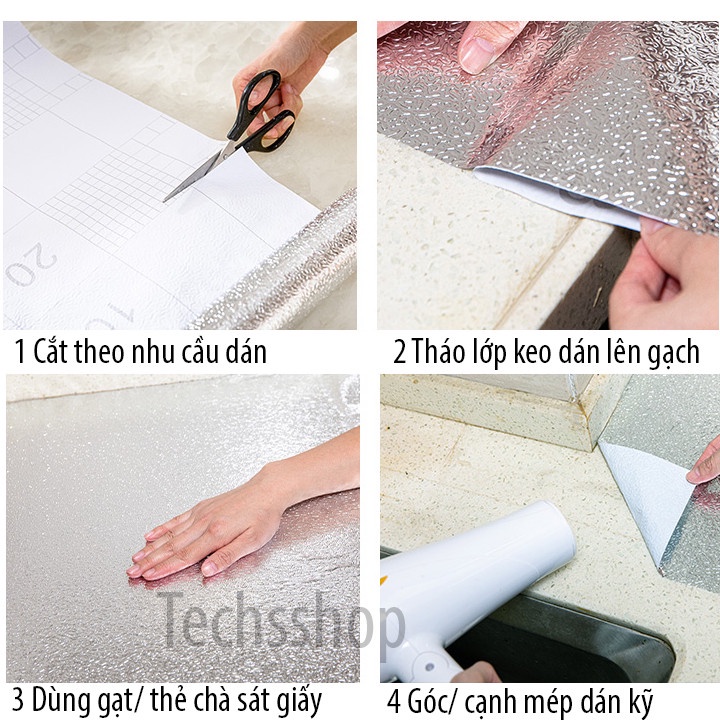 20

10

1 Cắt theo nhu cầu dán

2 Tháo lớp keo dán lên gạch

Techsshop

3 Dùng gạt/ thẻ chà sát giấy

4 Góc/ cạnh mép dán kỹ