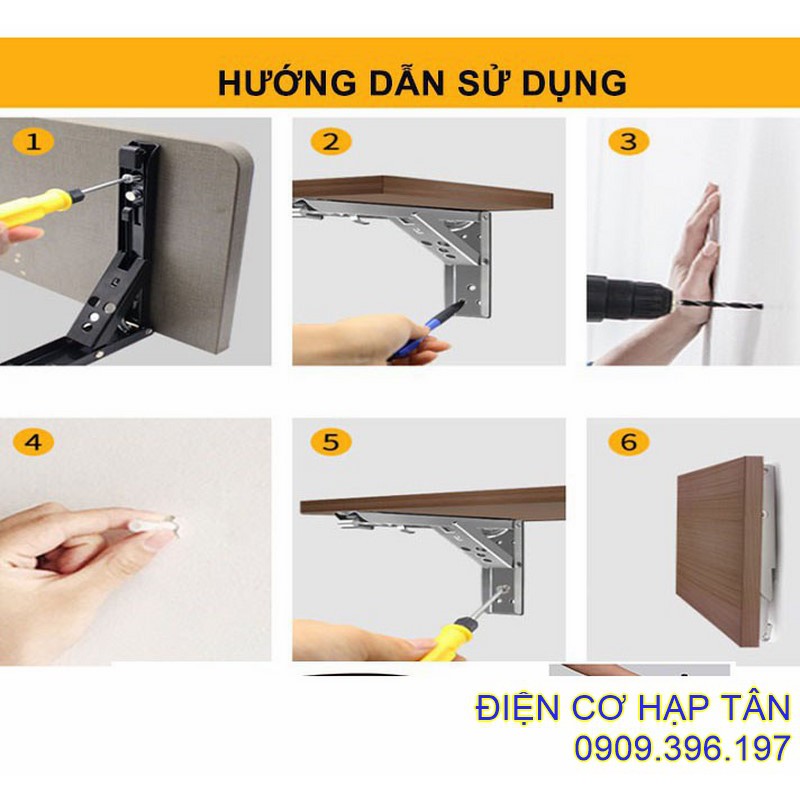 HƯỚNG DẪN SỬ DỤNG

1

2

3

4

5

6

ĐIỆN CƠ HẠP TÂN
0909.396.197