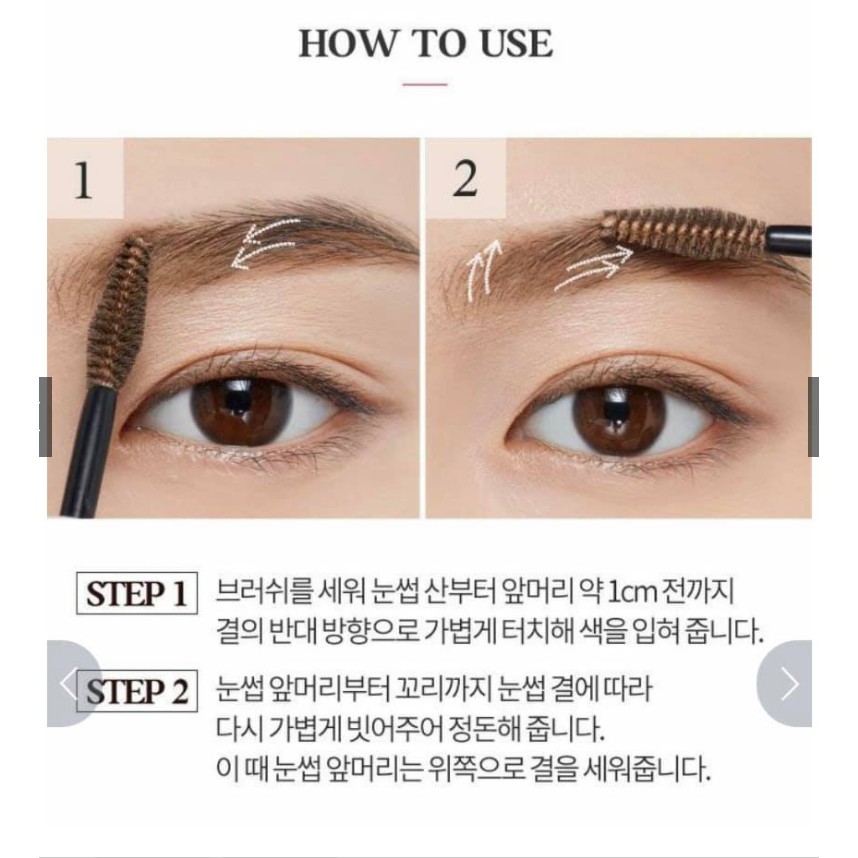 HOW TO USE

1

2

STEP 1 브러쉬를 세워 눈썹 산부터 앞머리 약 1cm 전까지 결의 반대 방향으로 가볍게 터치해 색을 입혀 줍니다.

STEP 2 눈썹 앞머리부터 꼬리까지 눈썹 결에 따라 다시 가볍게 빗어주어 정돈해 줍니다. 이 때 눈썹 앞머리는 위쪽으로 결을 세워줍니다.