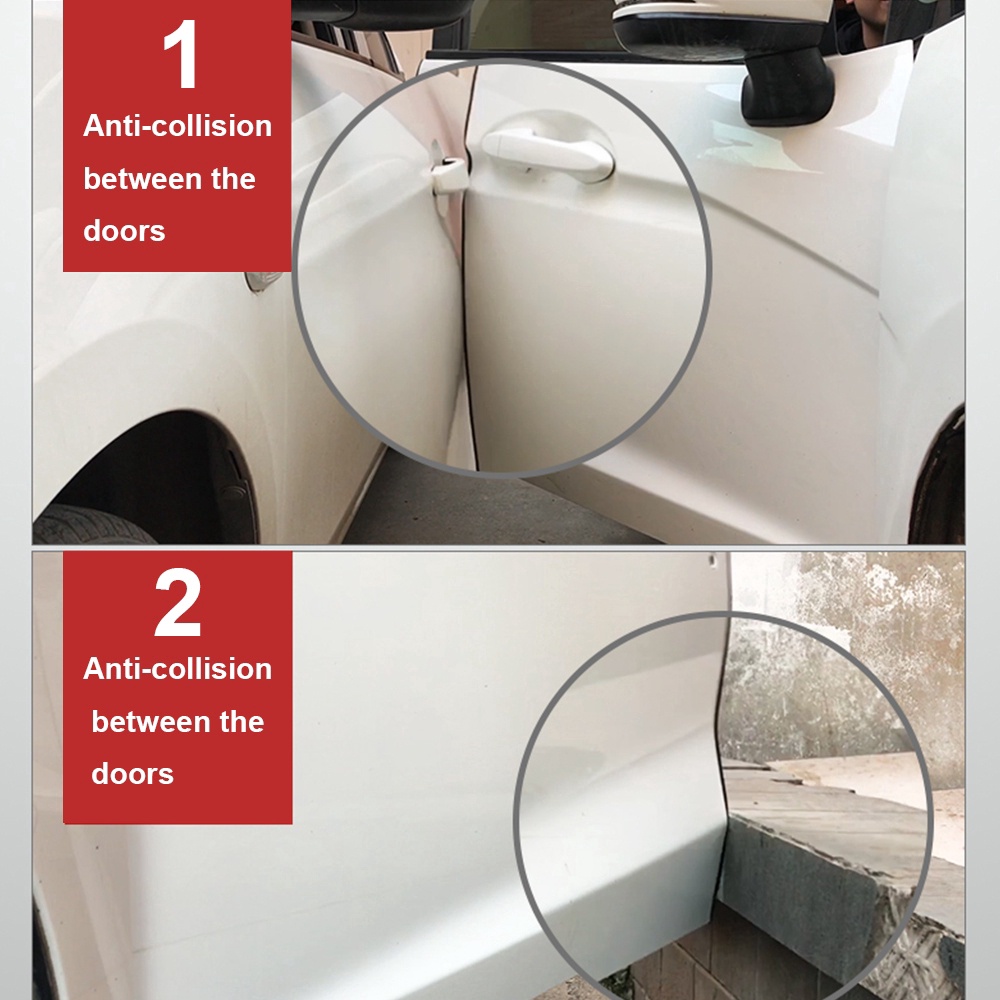 1
Anti-collision between the doors

2
Anti-collision between the doors