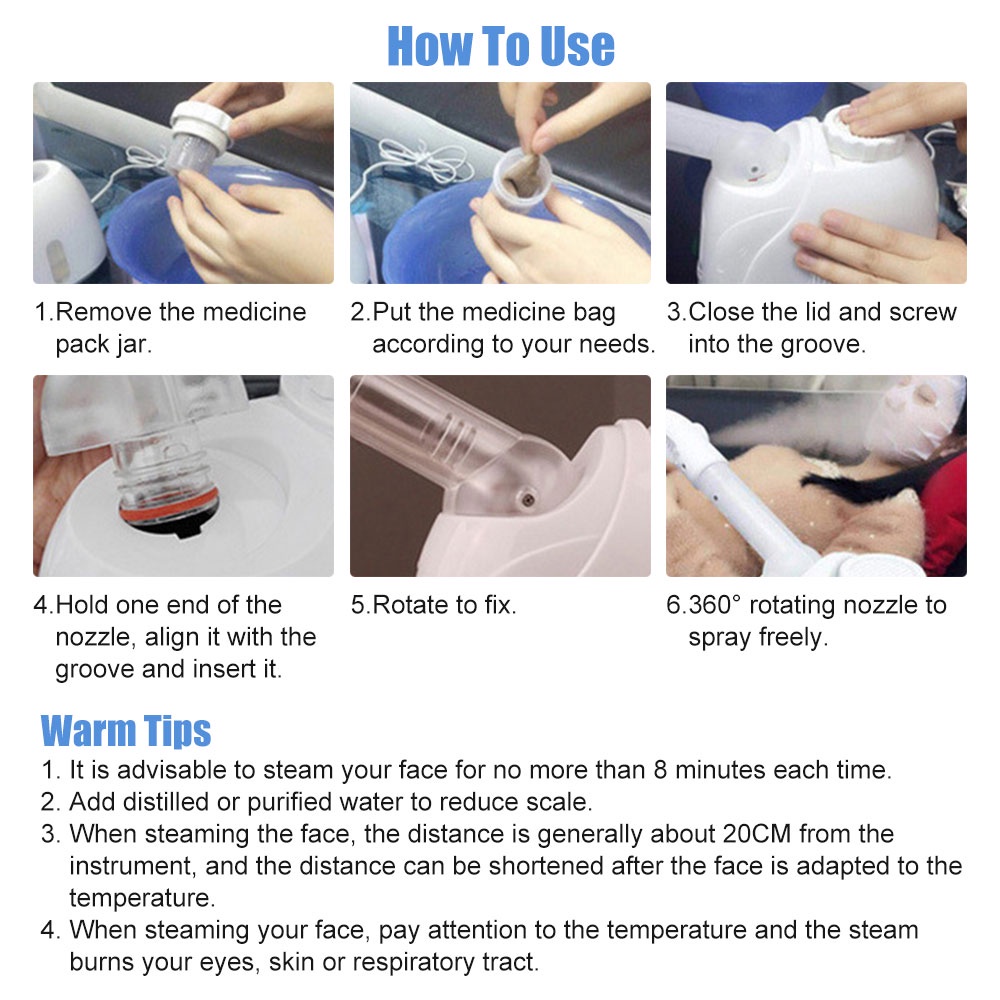 How To Use

1.Remove the medicine pack jar.

2.Put the medicine bag according to your needs.

3.Close the lid and screw into the groove.

4.Hold one end of the nozzle, align it with the groove and insert it.

5.Rotate to fix.

6.360° rotating nozzle to spray freely.

Warm Tips
1. It is advisable to steam your face for no more than 8 minutes each time.
2. Add distilled or purified water to reduce scale.
3. When steaming the face, the distance is generally about 20CM from the instrument, and the distance can be shortened after the face is adapted to the temperature.
4. When steaming your face, pay attention to the temperature and the steam burns your eyes, skin or respiratory tract.