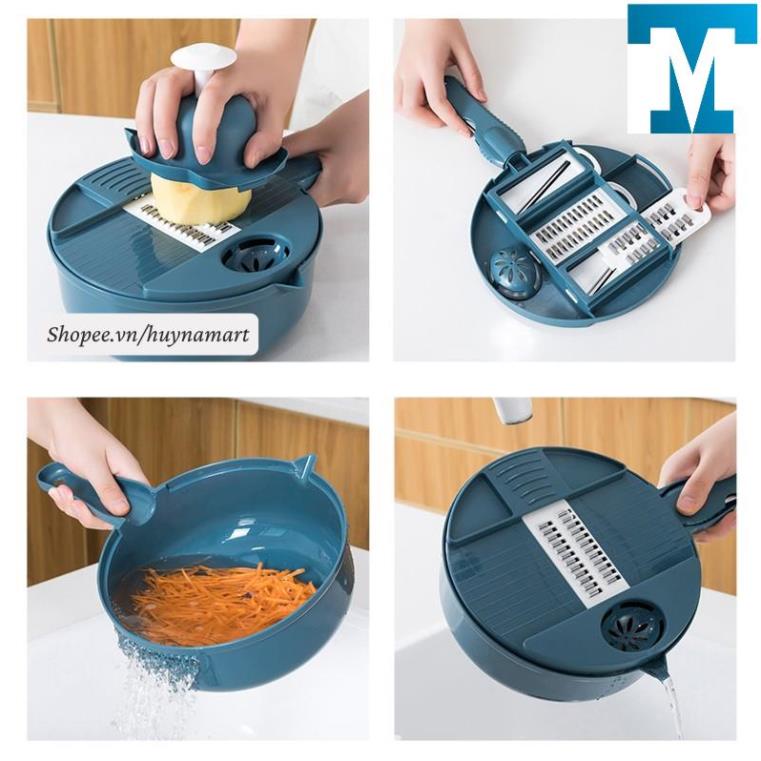 M

Shopee.vn/huynamart