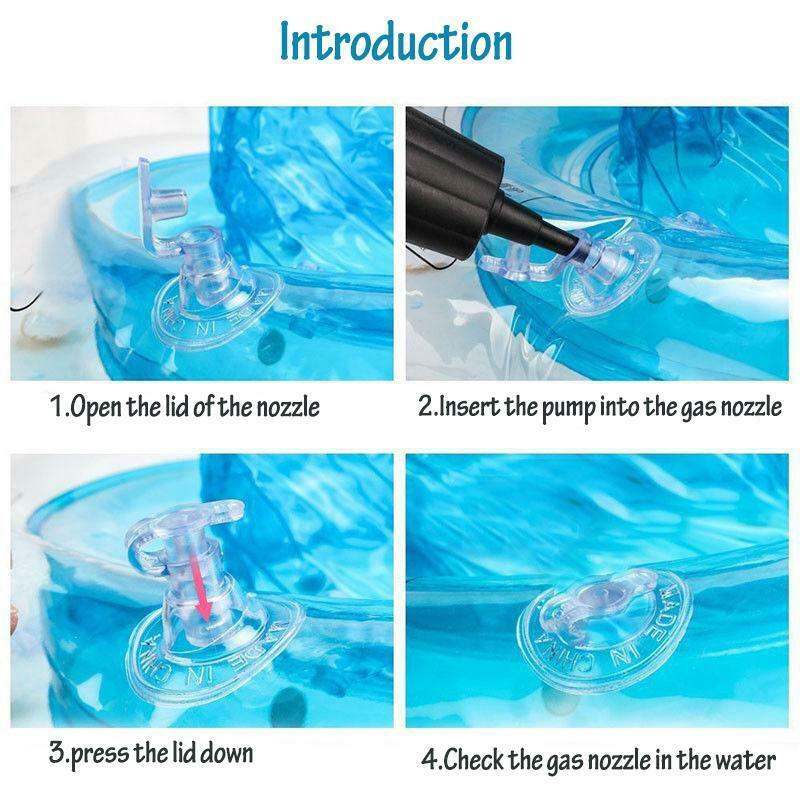 Introduction

MADE IN CHINA

MADE IN CHINA

1.Open the lid of the nozzle

2.Insert the pump into the gas nozzle

MADE IN CHINA

MADE IN CHINA

3.press the lid down

4.Check the gas nozzle in the water