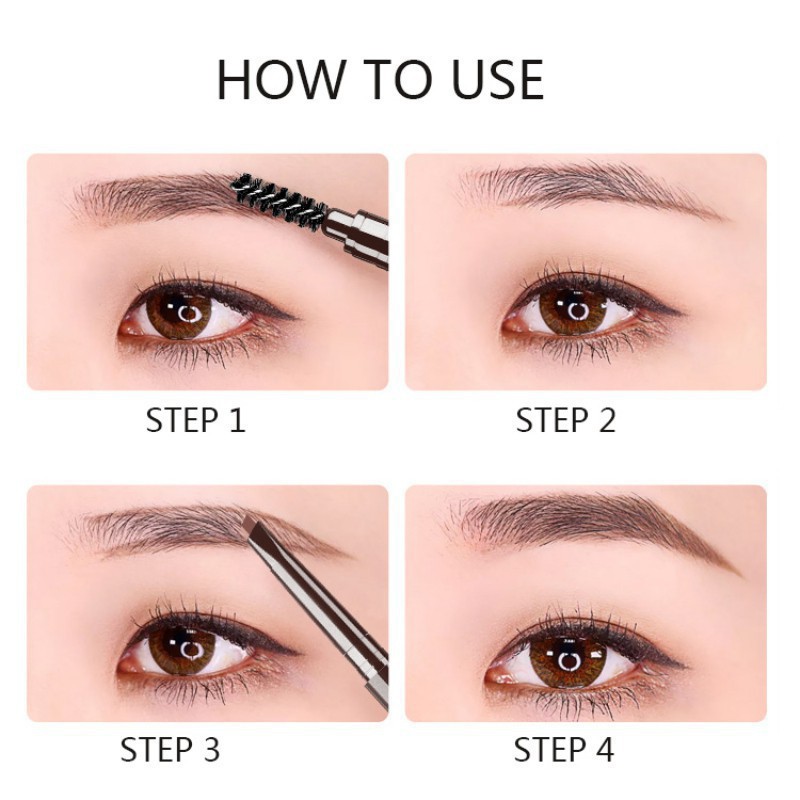 HOW TO USE

STEP 1

STEP 2

STEP 3

STEP 4