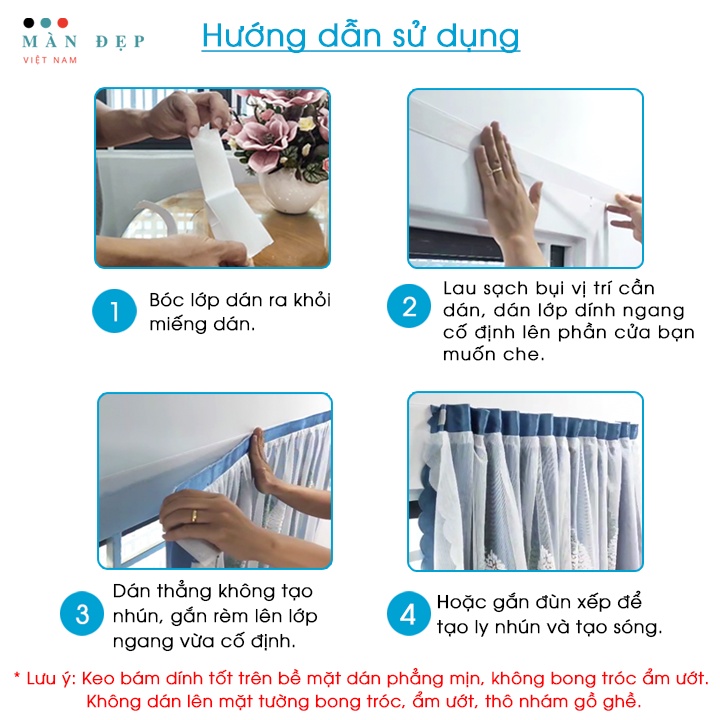 MÀN ĐẸP
VIỆT NAM

Hướng dẫn sử dụng

1 Bóc lớp dán ra khỏi miếng dán.

2 Lau sạch bụi vị trí cần dán, dán lớp dính ngang cố định lên phần cửa bạn muốn che.

3 Dán thẳng không tạo nhún, gắn rèm lên lớp ngang vừa cố định.

4 Hoặc gắn đùn xếp để tạo ly nhún và tạo sóng.

* Lưu ý: Keo bám dính tốt trên bề mặt dán phẳng mịn, không bong tróc ẩm ướt. Không dán lên mặt tường bong tróc, ẩm ướt, thô nhám gồ ghề.