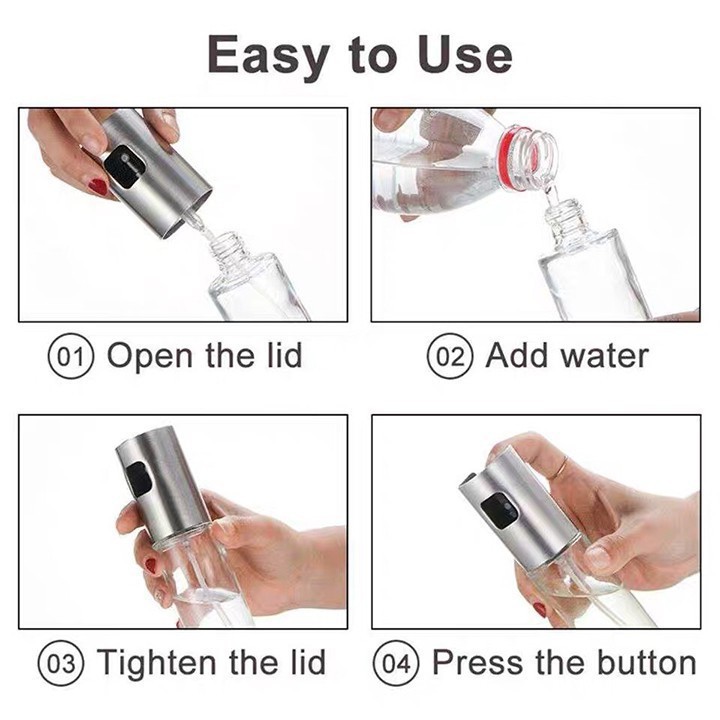 Easy to Use

01 Open the lid

02 Add water

03 Tighten the lid

04 Press the button