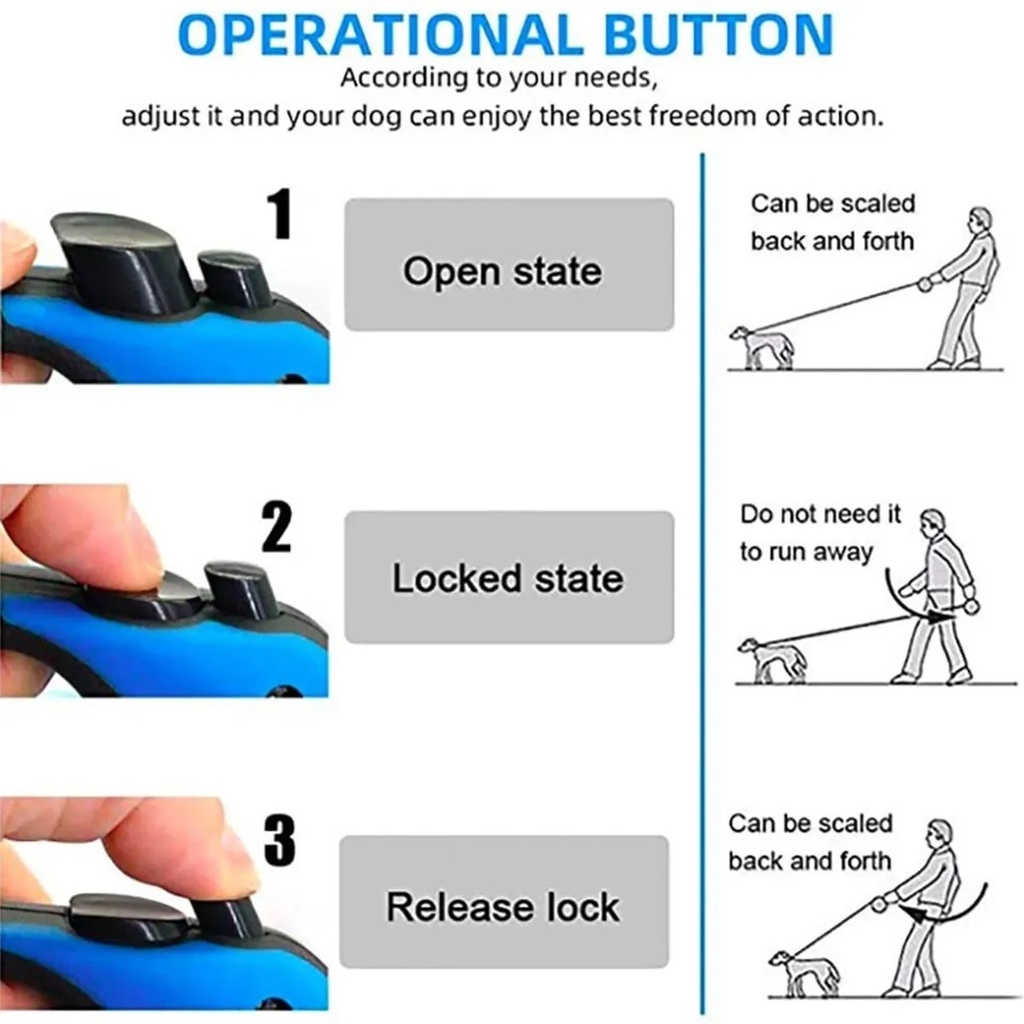 OPERATIONAL BUTTON

According to your needs, adjust it and your dog can enjoy the best freedom of action.

1

Open state

Can be scaled back and forth

2

Locked state

Do not need it to run away

3

Release lock

Can be scaled back and forth