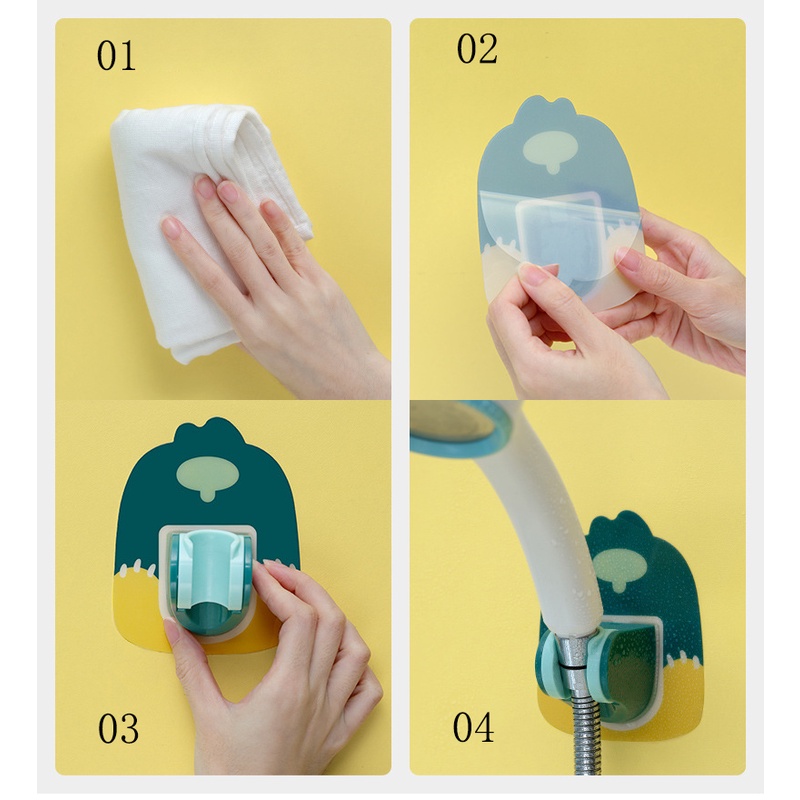 01

02

03

04