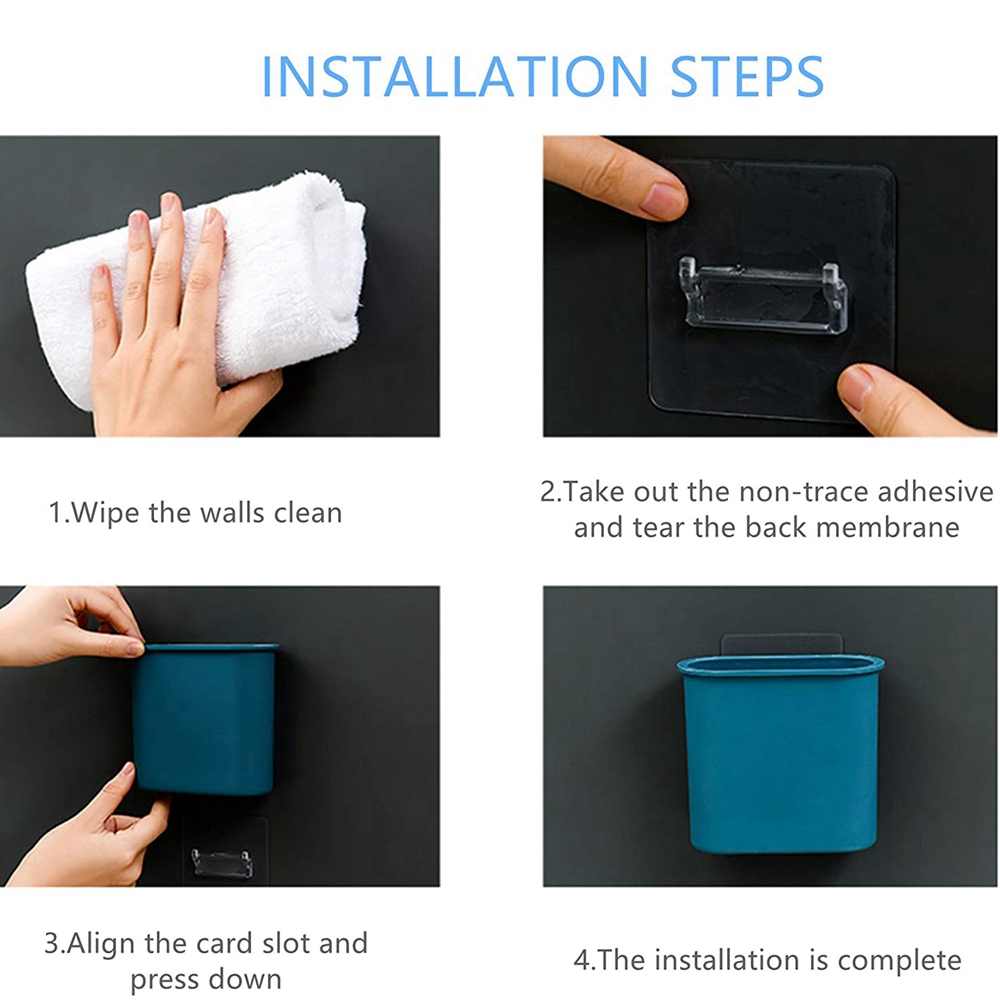 INSTALLATION STEPS

1.Wipe the walls clean

2.Take out the non-trace adhesive and tear the back membrane

3.Align the card slot and press down

4.The installation is complete