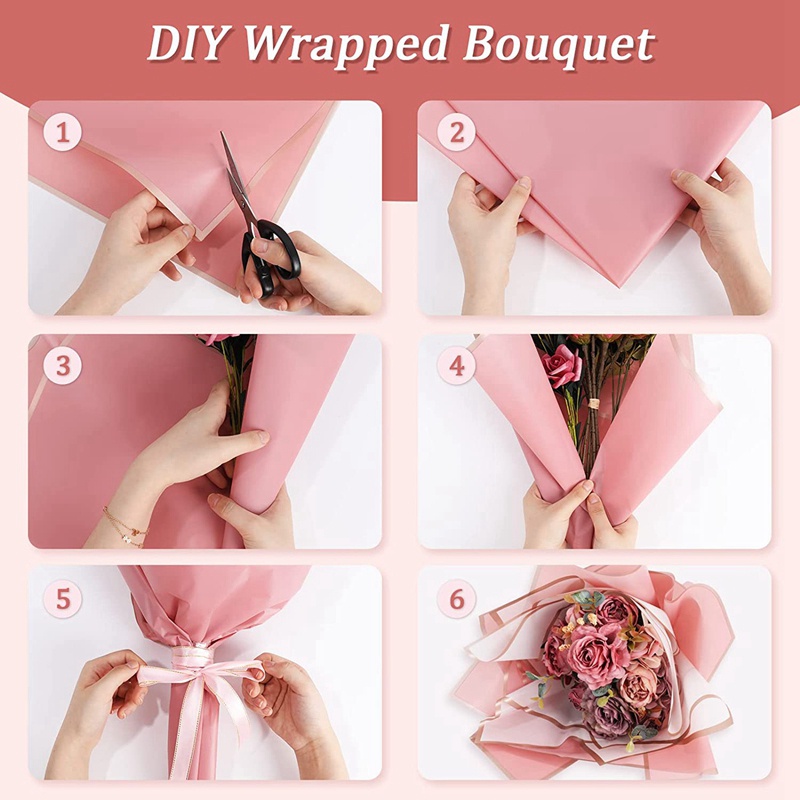 DIY Wrapped Bouquet

1

2

3

4

5

6