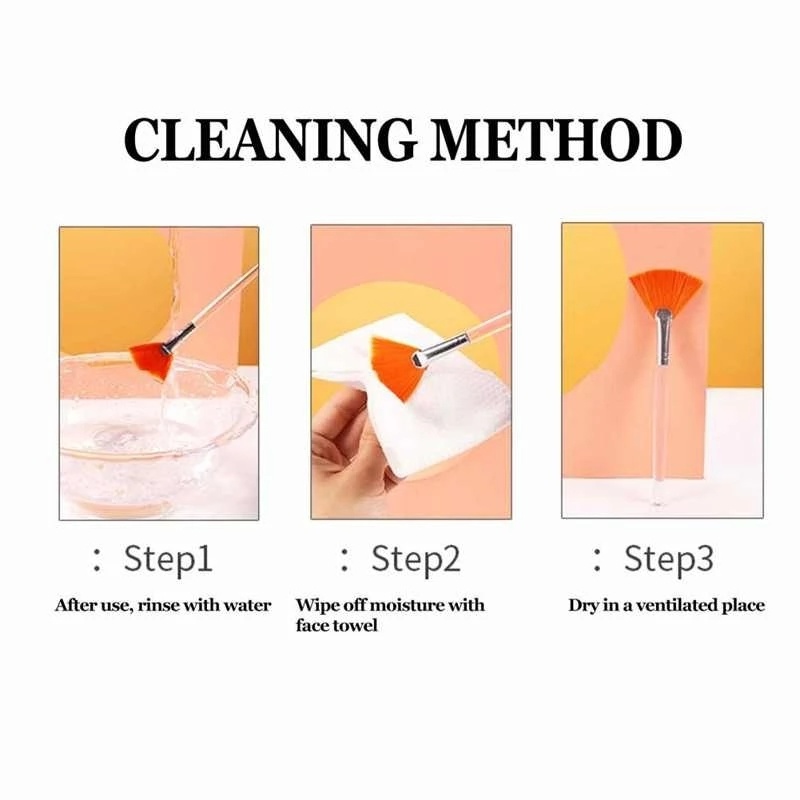 CLEANING METHOD

: Step1

After use, rinse with water

: Step2

Wipe off moisture with face towel

: Step3

Dry in a ventilated place