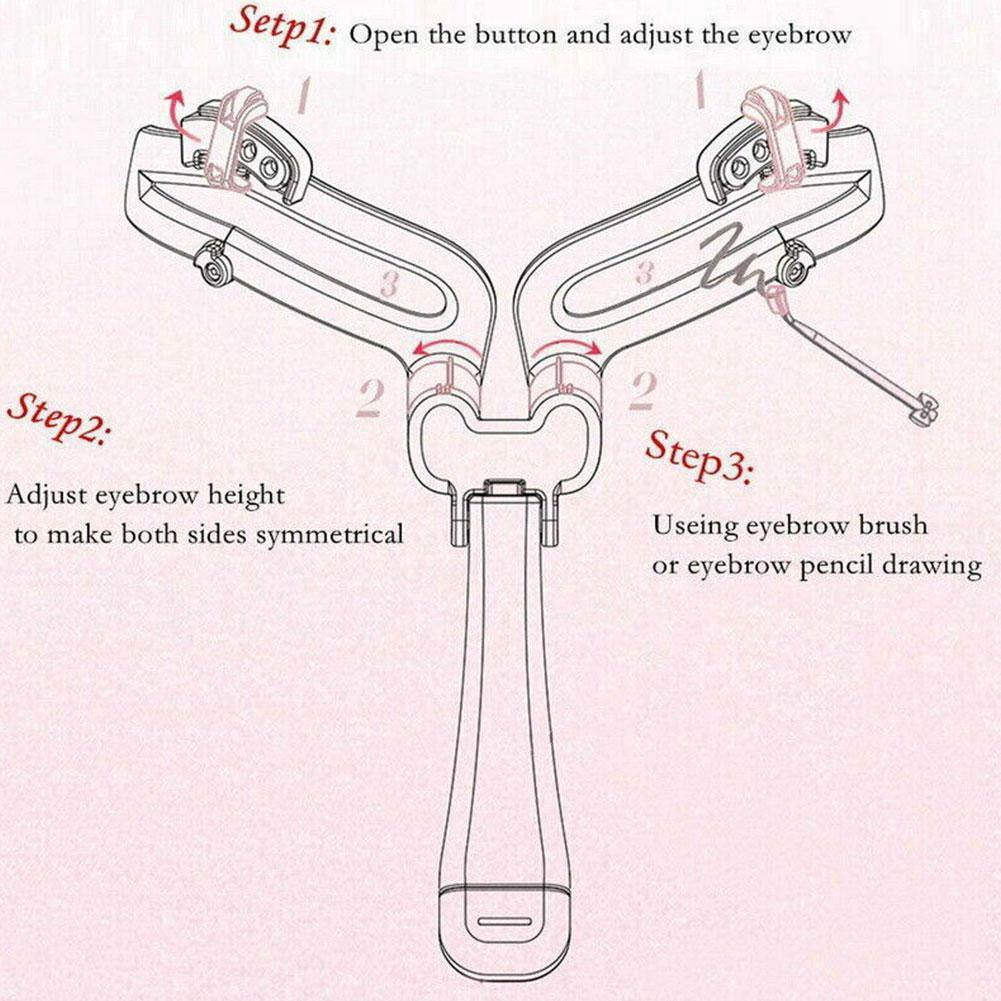 Setp1: Open the button and adjust the eyebrow

1

1

3

3

2

2

Step2:

Adjust eyebrow height to make both sides symmetrical

Step3:

Useing eyebrow brush or eyebrow pencil drawing