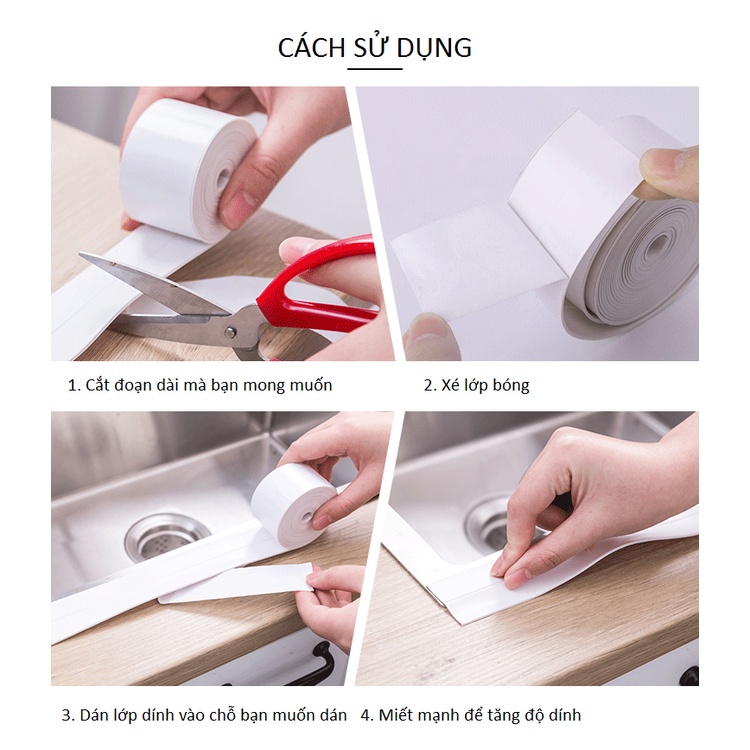 CÁCH SỬ DỤNG

1. Cắt đoạn dài mà bạn mong muốn

2. Xé lớp bóng

3. Dán lớp dính vào chỗ bạn muốn dán

4. Miết mạnh để tăng độ dính