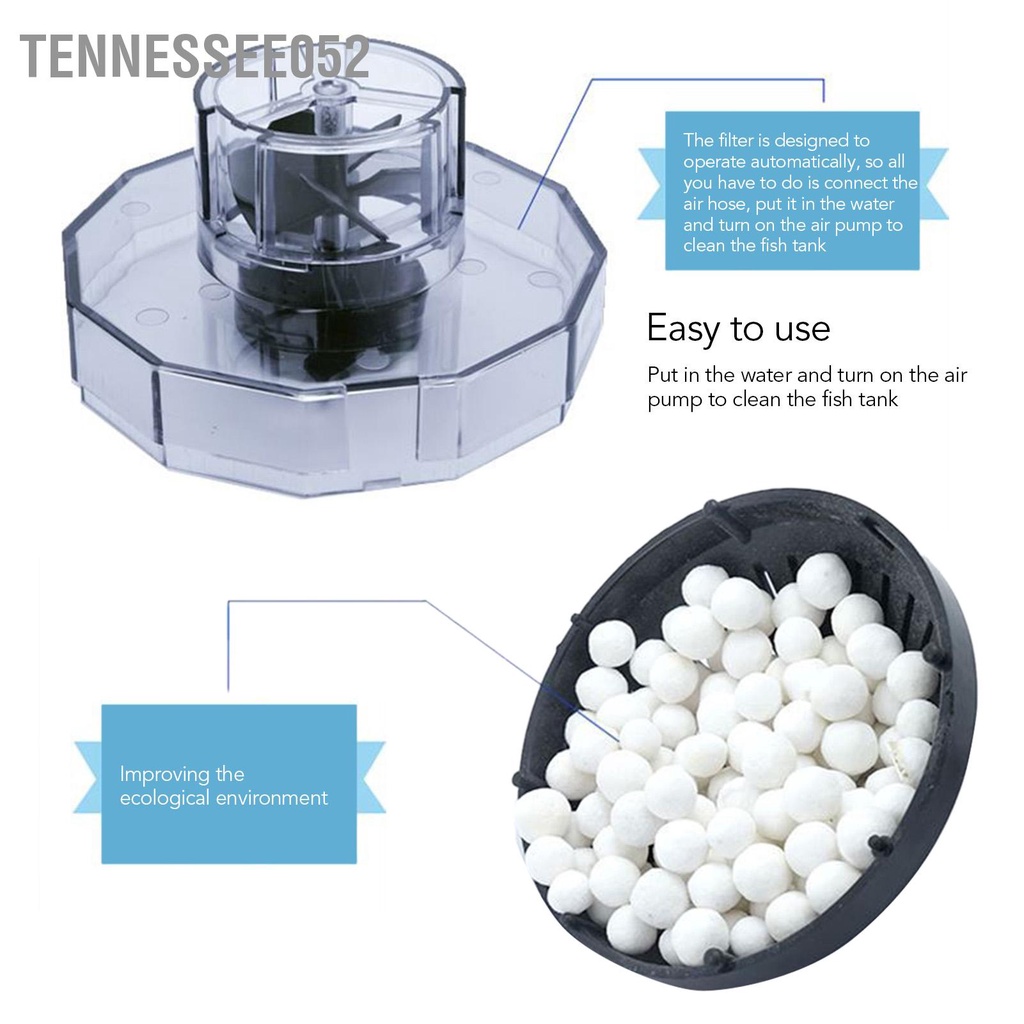 TENNESSEE052

The filter is designed to operate automatically, so all you have to do is connect the air hose, put it in the water and turn on the air pump to clean the fish tank

Easy to use

Put in the water and turn on the air pump to clean the fish tank

Improving the ecological environment