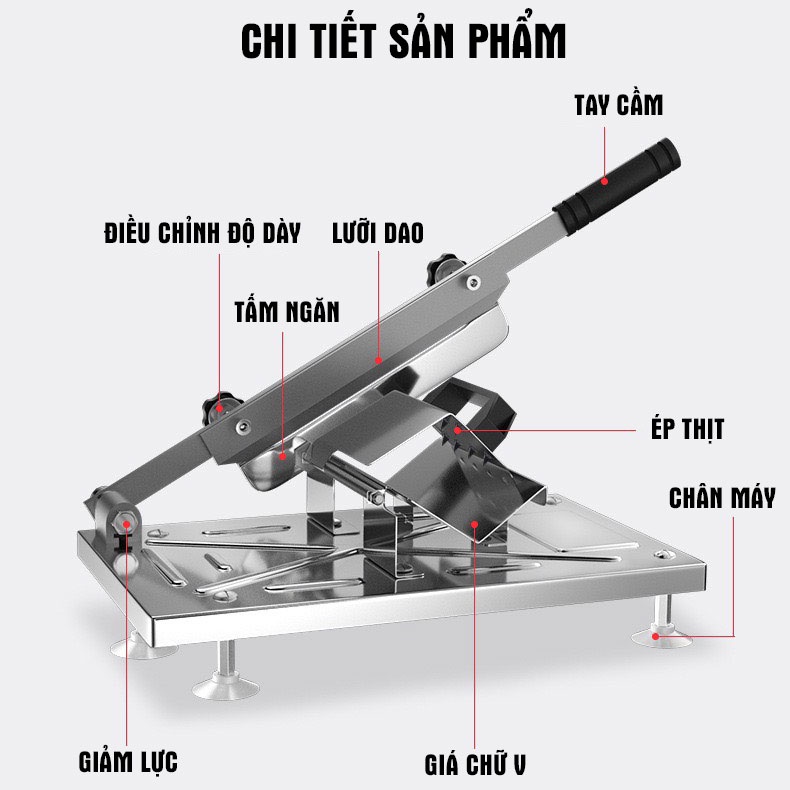 CHI TIẾT SẢN PHẨM

TAY CẦM

ĐIỀU CHỈNH ĐỘ DÀY

LƯỠI DAO

TẤM NGĂN

ÉP THỊT

CHÂN MÁY

GIẢM LỰC

GIÁ CHỮ V