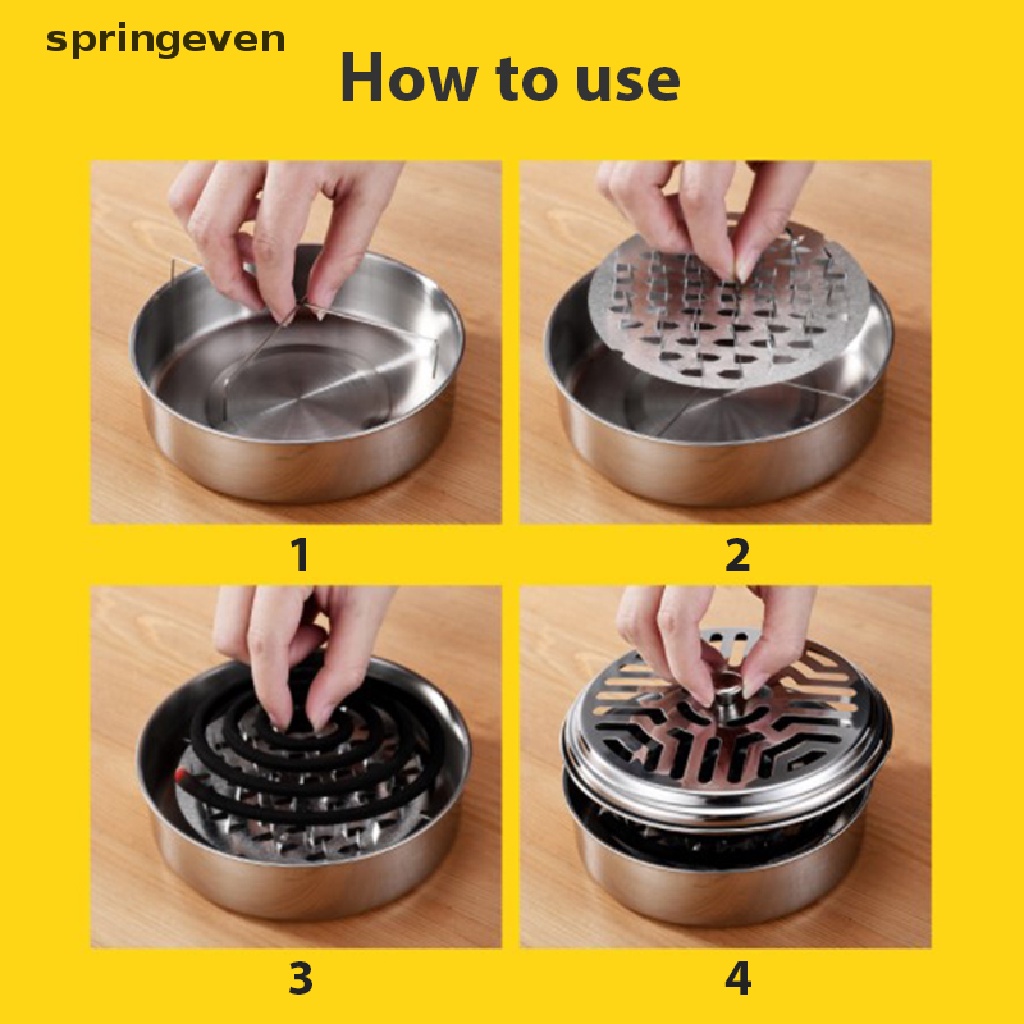 springeven

How to use

1

2

3

4