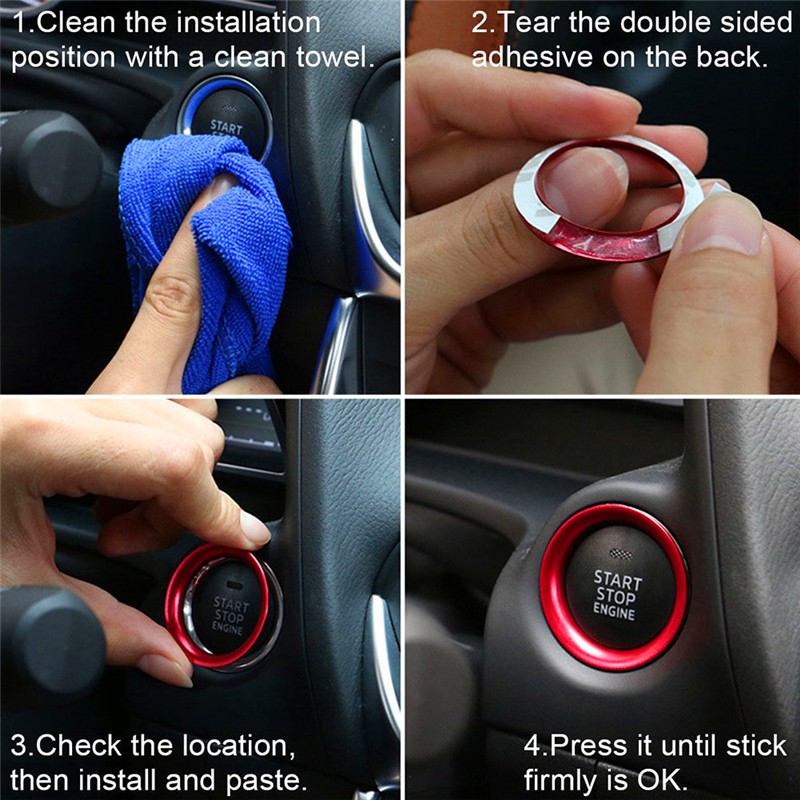 1.Clean the installation position with a clean towel.

START STOP

2.Tear the double sided adhesive on the back.

START STOP ENGINE

3.Check the location, then install and paste.

START STOP ENGINE

4.Press it until stick firmly is OK.