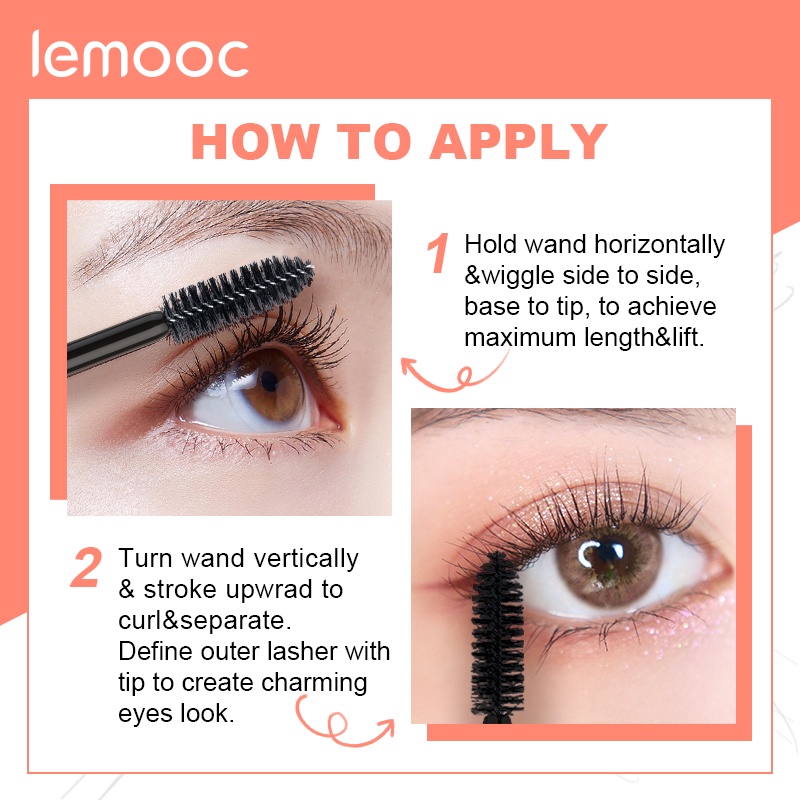 lemooc

HOW TO APPLY

1 Hold wand horizontally &wiggle side to side, base to tip, to achieve maximum length&lift.

2 Turn wand vertically & stroke upwrad to curl&separate. Define outer lasher with tip to create charming eyes look.