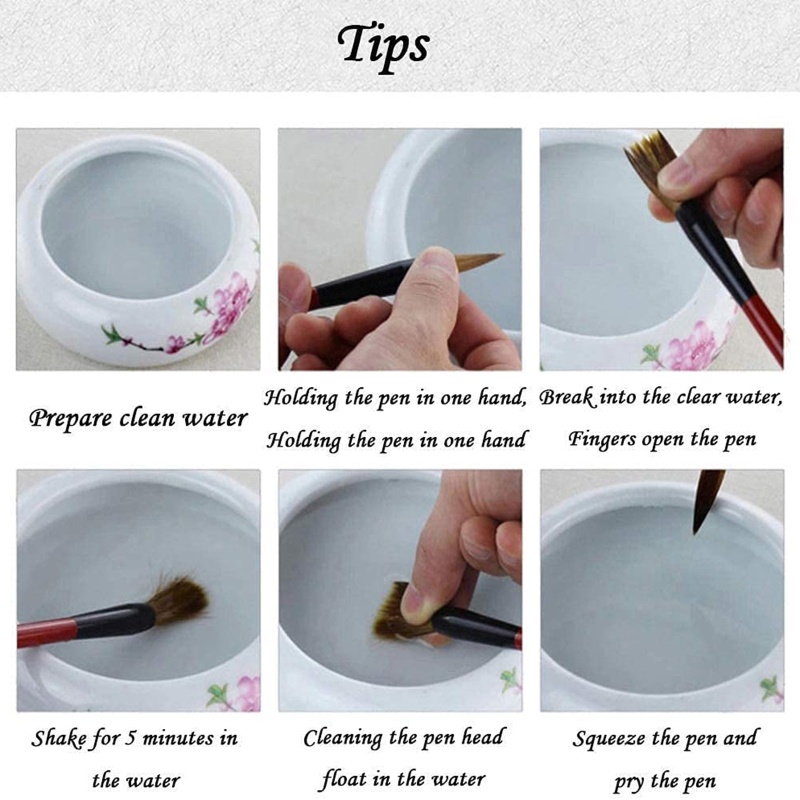 Tips

Prepare clean water

Holding the pen in one hand, Holding the pen in one hand

Break into the clear water, Fingers open the pen

Shake for 5 minutes in the water

Cleaning the pen head float in the water

Squeeze the pen and pry the pen