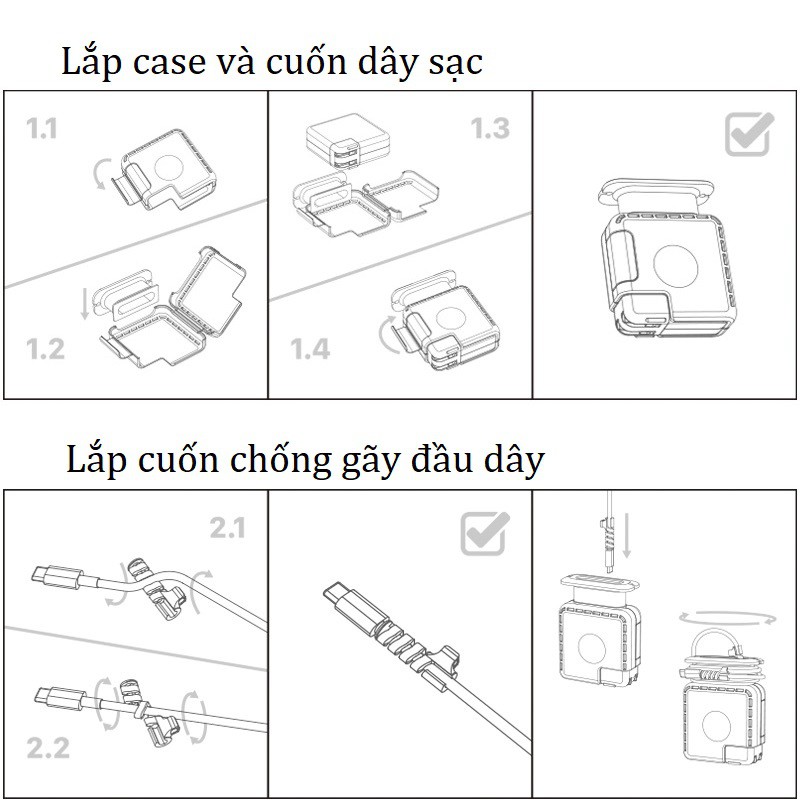 Lắp case và cuốn dây sạc

1.1

1.2

1.3

1.4

Lắp cuốn chống gãy đầu dây

2.1

2.2