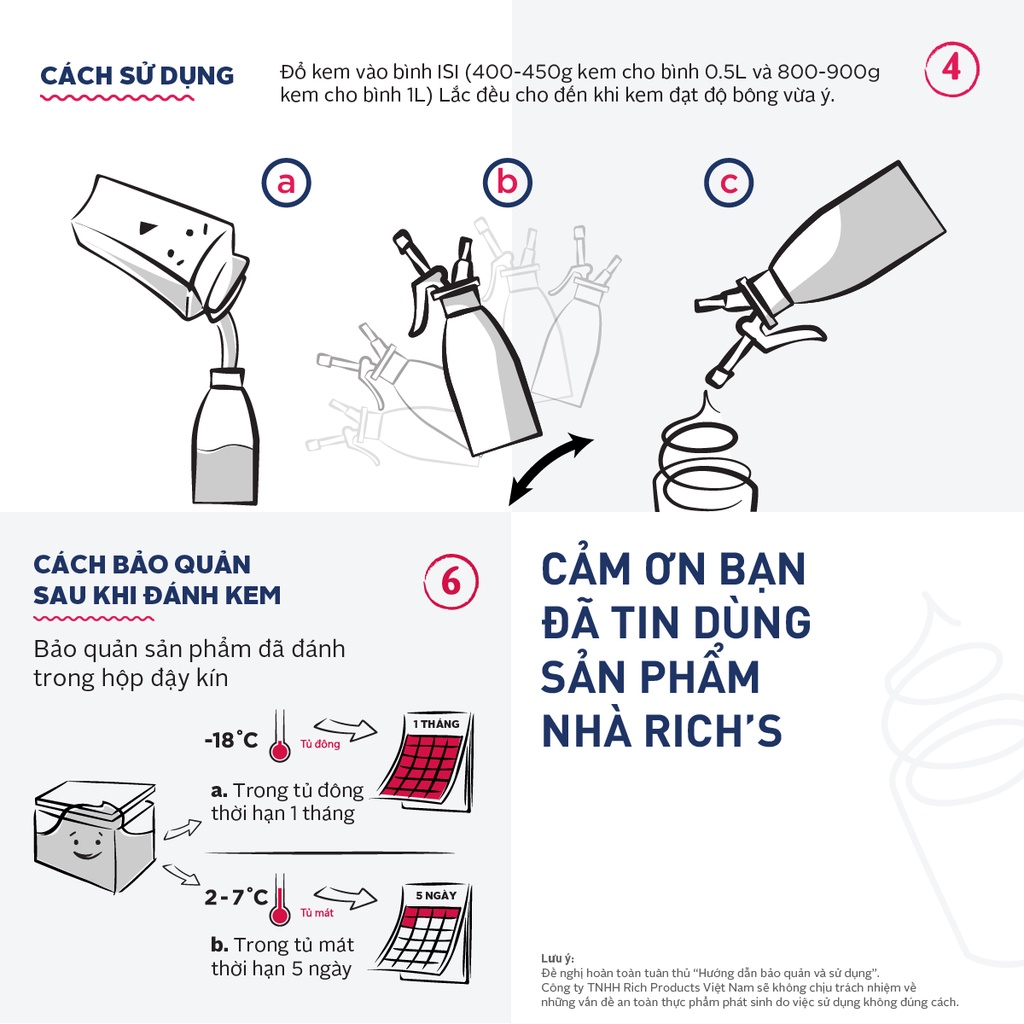 CÁCH SỬ DỤNG

Đổ kem vào bình ISI (400-450g kem cho bình 0.5L và 800-900g kem cho bình 1L) Lắc đều cho đến khi kem đạt độ bông vừa ý.

4

a

b

c

CÁCH BẢO QUẢN SAU KHI ĐÁNH KEM

6

Bảo quản sản phẩm đã đánh trong hộp đậy kín

-18°C

Tủ đông

1 THÁNG

a. Trong tủ đông thời hạn 1 tháng

2-7°C

Tủ mát

5 NGÀY

b. Trong tủ mát thời hạn 5 ngày

CẢM ƠN BẠN ĐÃ TIN DÙNG SẢN PHẨM NHÀ RICH'S

Lưu ý:
Đề nghị hoàn toàn tuân thủ "Hướng dẫn bảo quản và sử dụng".
Công ty TNHH Rich Products Việt Nam sẽ không chịu trách nhiệm về những vấn đề an toàn thực phẩm phát sinh do việc sử dụng không đúng cách.