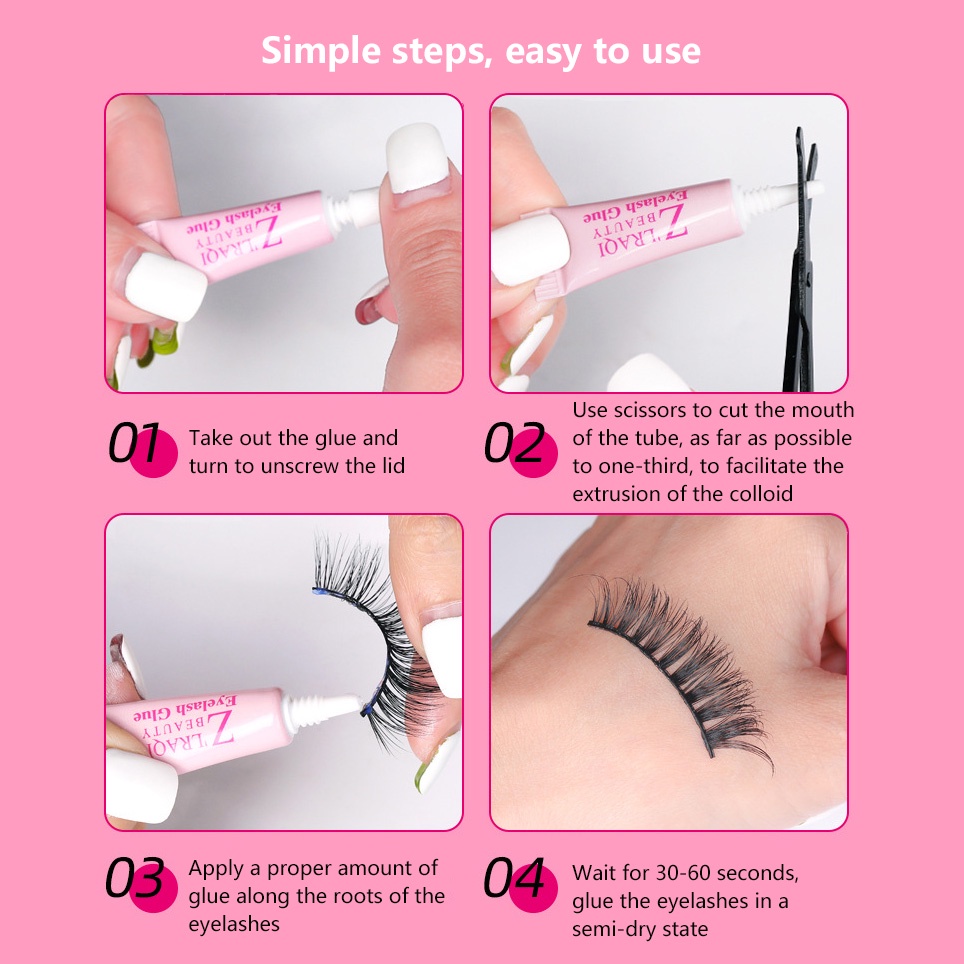 Simple steps, easy to use

Z'LRAQI BEAUTY Eyelash Glue

Z'LRAQI BEAUTY Eyelash Glue

01 Take out the glue and turn to unscrew the lid

02 Use scissors to cut the mouth of the tube, as far as possible to one-third, to facilitate the extrusion of the colloid

Z'LRAQI BEAUTY Eyelash Glue

03 Apply a proper amount of glue along the roots of the eyelashes

04 Wait for 30-60 seconds, glue the eyelashes in a semi-dry state