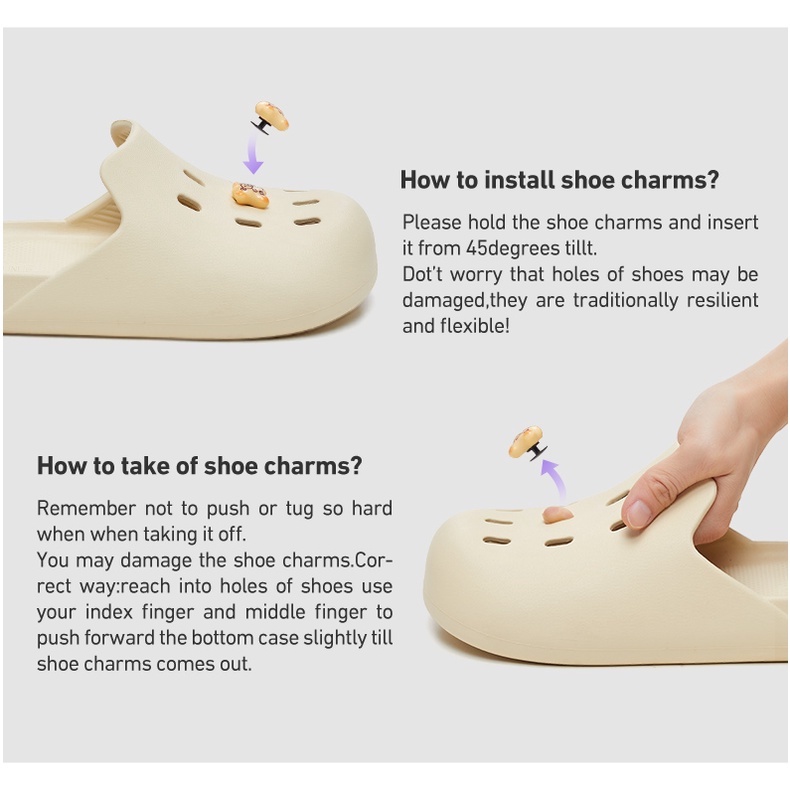 How to install shoe charms?

Please hold the shoe charms and insert it from 45degrees tillt.
Dot't worry that holes of shoes may be damaged,they are traditionally resilient and flexible!

How to take of shoe charms?

Remember not to push or tug so hard when when taking it off.
You may damage the shoe charms.Correct way:reach into holes of shoes use your index finger and middle finger to push forward the bottom case slightly till shoe charms comes out.