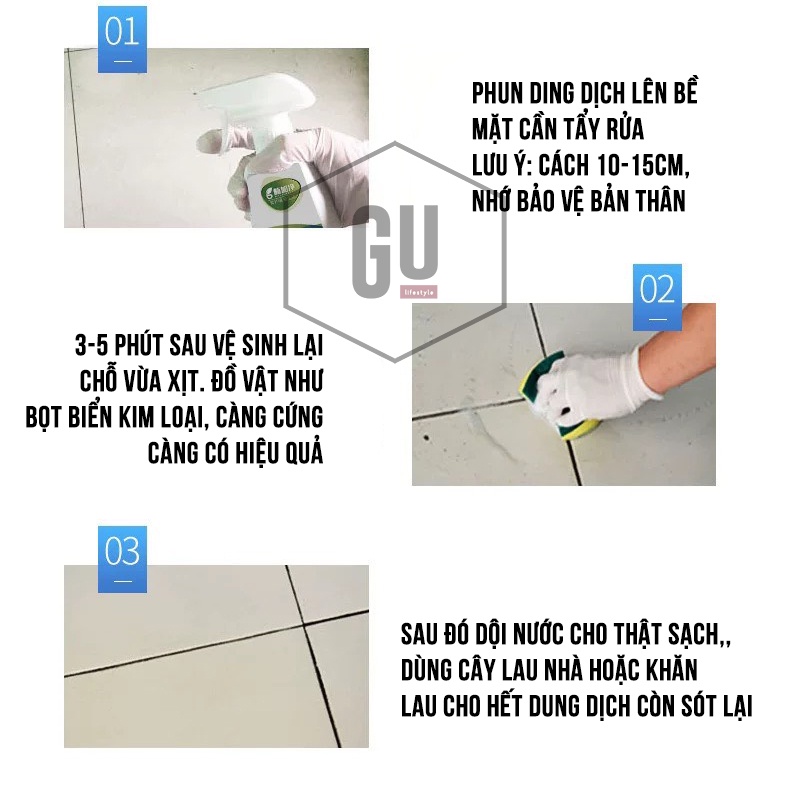 01

PHUN DING DỊCH LÊN BỀ MẶT CẦN TẨY RỬA
LƯU Ý: CÁCH 10-15CM, NHỚ BẢO VỆ BẢN THÂN

GU
lifestyle

02

3-5 PHÚT SAU VỆ SINH LẠI CHỖ VỪA XỊT. ĐỒ VẬT NHƯ BỌT BIỂN KIM LOẠI, CÀNG CỨNG CÀNG CÓ HIỆU QUẢ

03

SAU ĐÓ DỘI NƯỚC CHO THẬT SẠCH,, DÙNG CÂY LAU NHÀ HOẶC KHĂN LAU CHO HẾT DUNG DỊCH CÒN SÓT LẠI