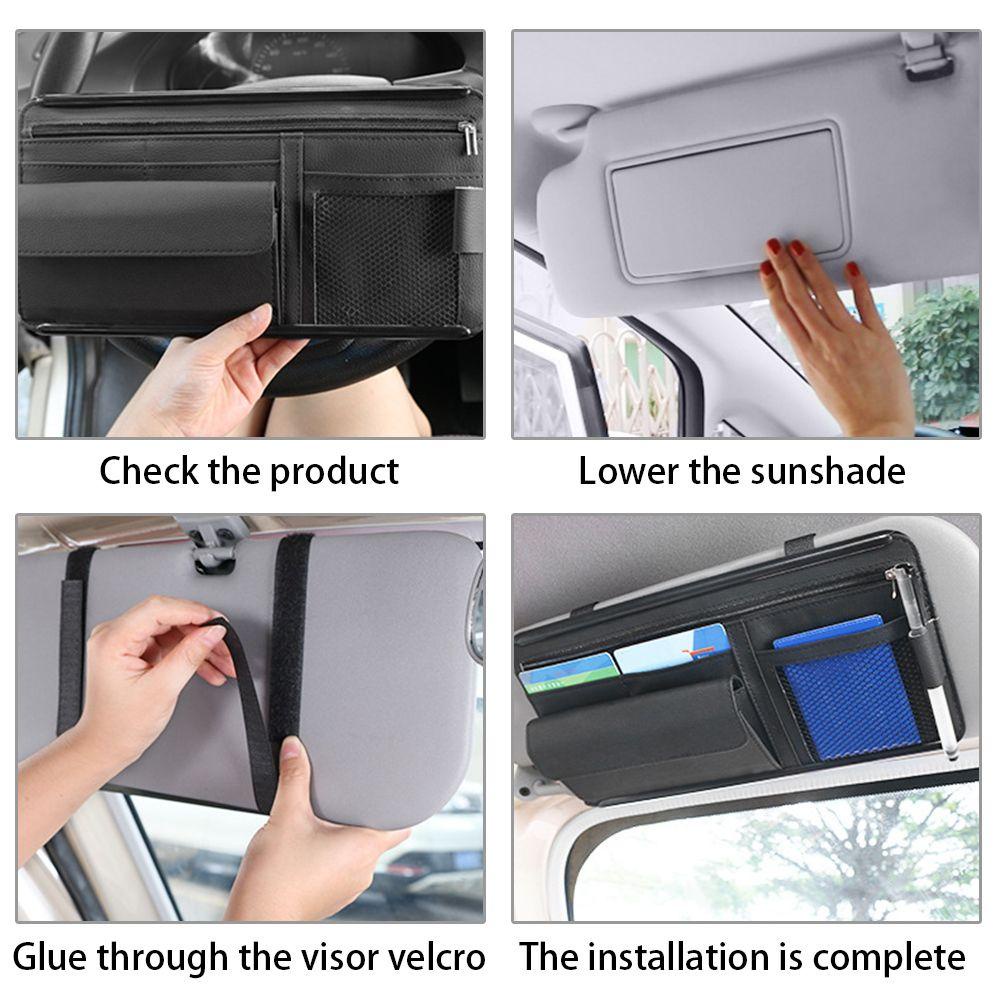 Check the product

Lower the sunshade

Glue through the visor velcro

The installation is complete