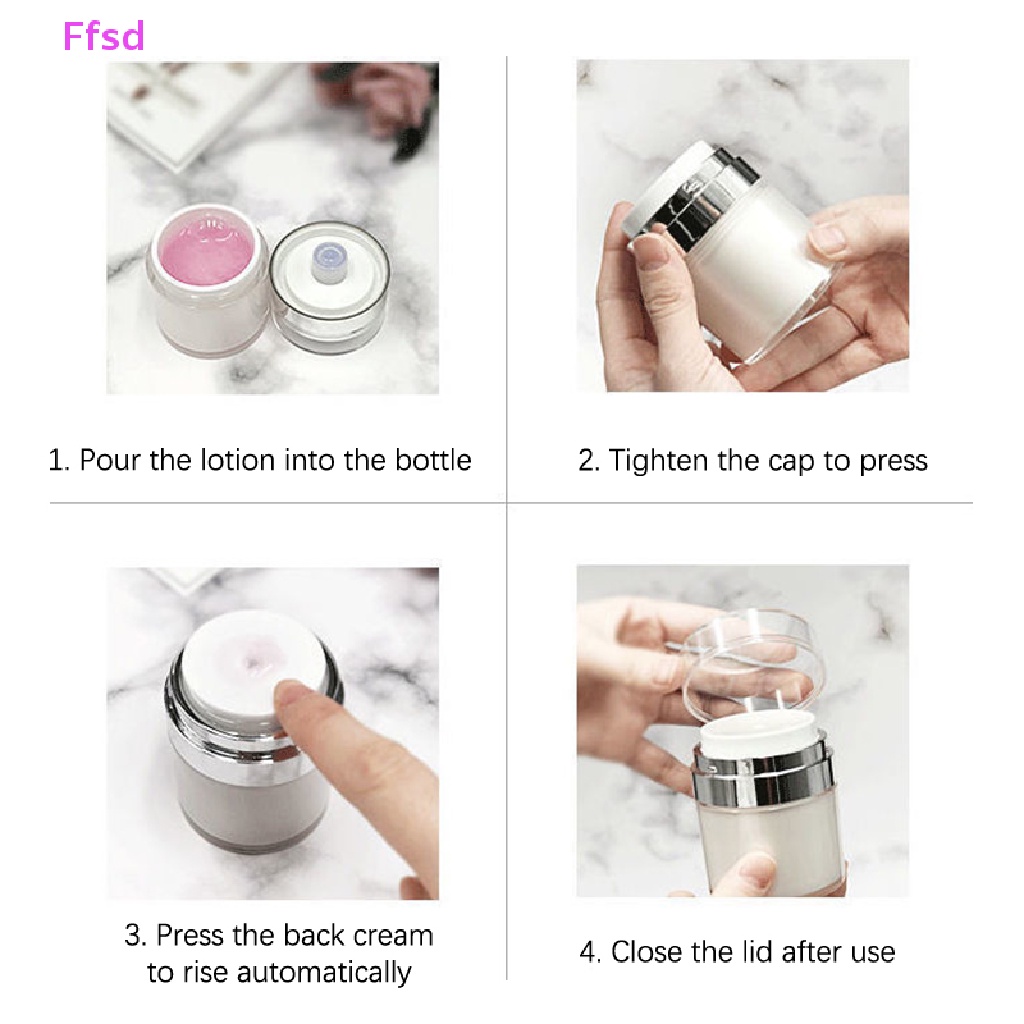 Ffsd

1. Pour the lotion into the bottle

2. Tighten the cap to press

3. Press the back cream to rise automatically

4. Close the lid after use