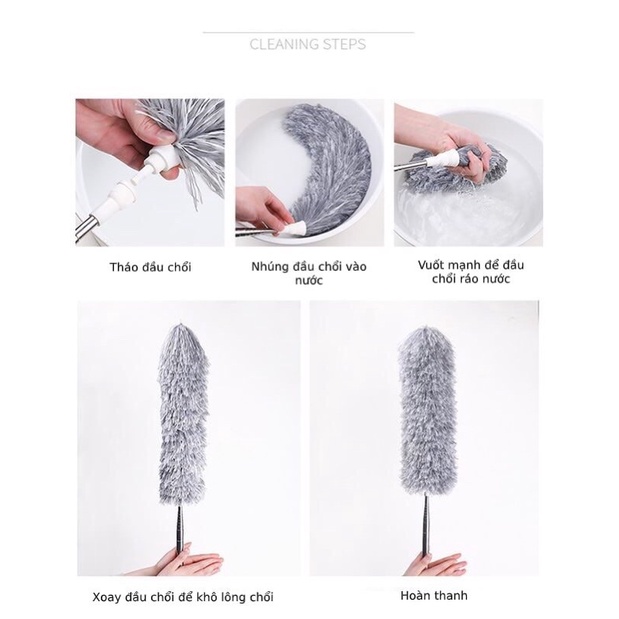 CLEANING STEPS

Tháo đầu chổi

Nhúng đầu chổi vào nước

Vuốt mạnh để đầu chổi ráo nước

Xoay đầu chổi để khô lông chổi

Hoàn thanh