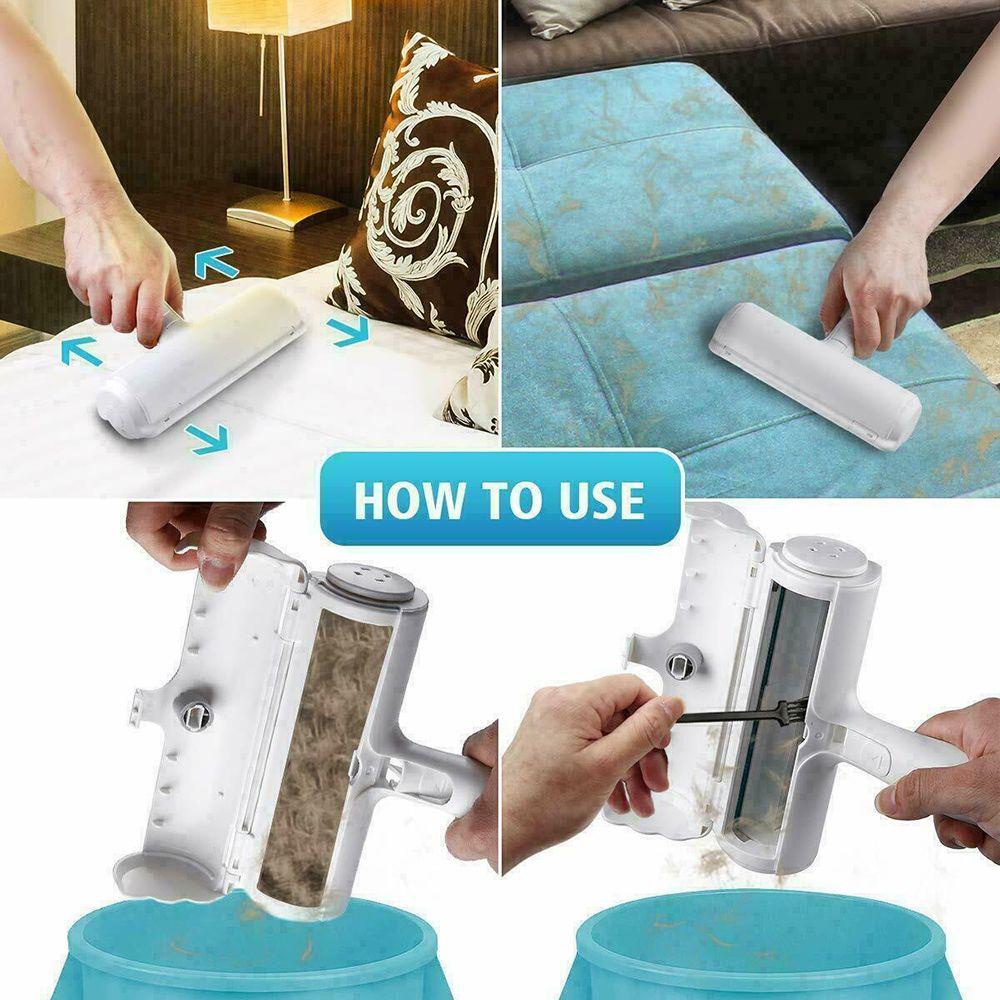 HOW TO USE