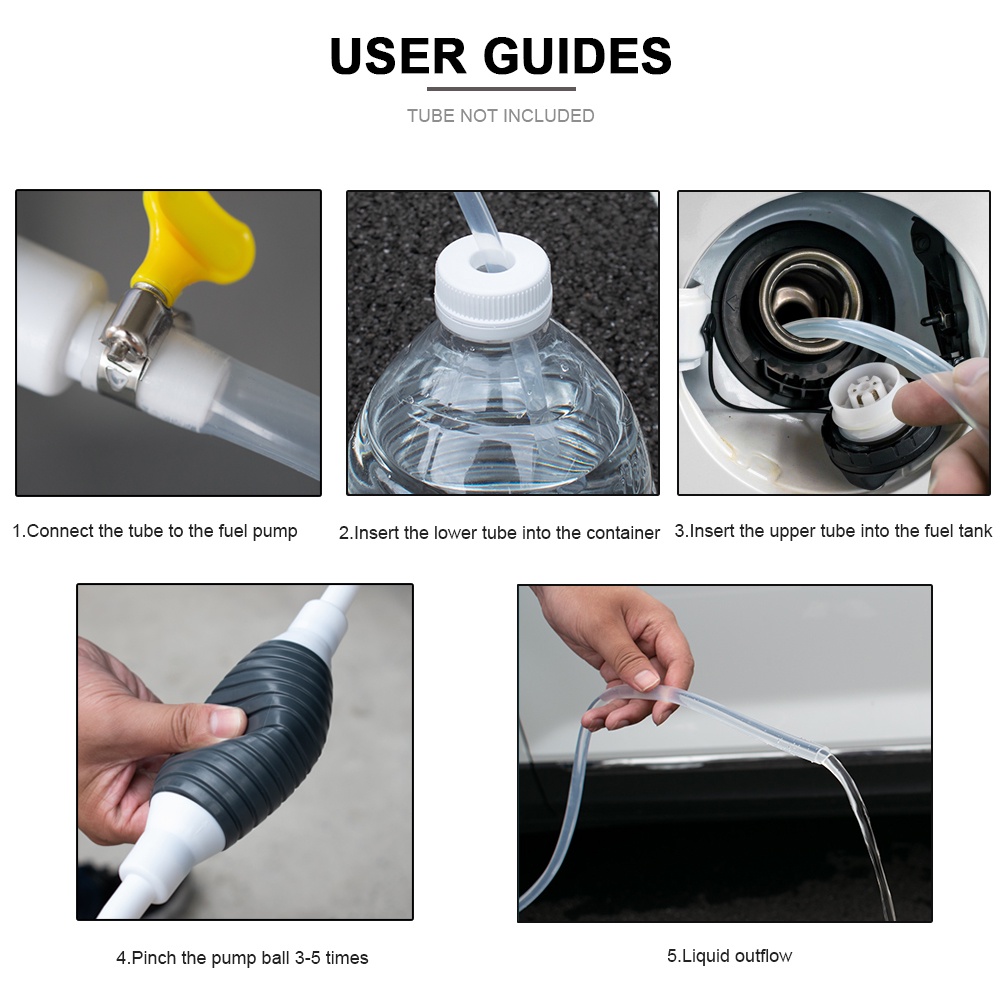 USER GUIDES

TUBE NOT INCLUDED

1.Connect the tube to the fuel pump

2.Insert the lower tube into the container

3.Insert the upper tube into the fuel tank

4.Pinch the pump ball 3-5 times

5.Liquid outflow