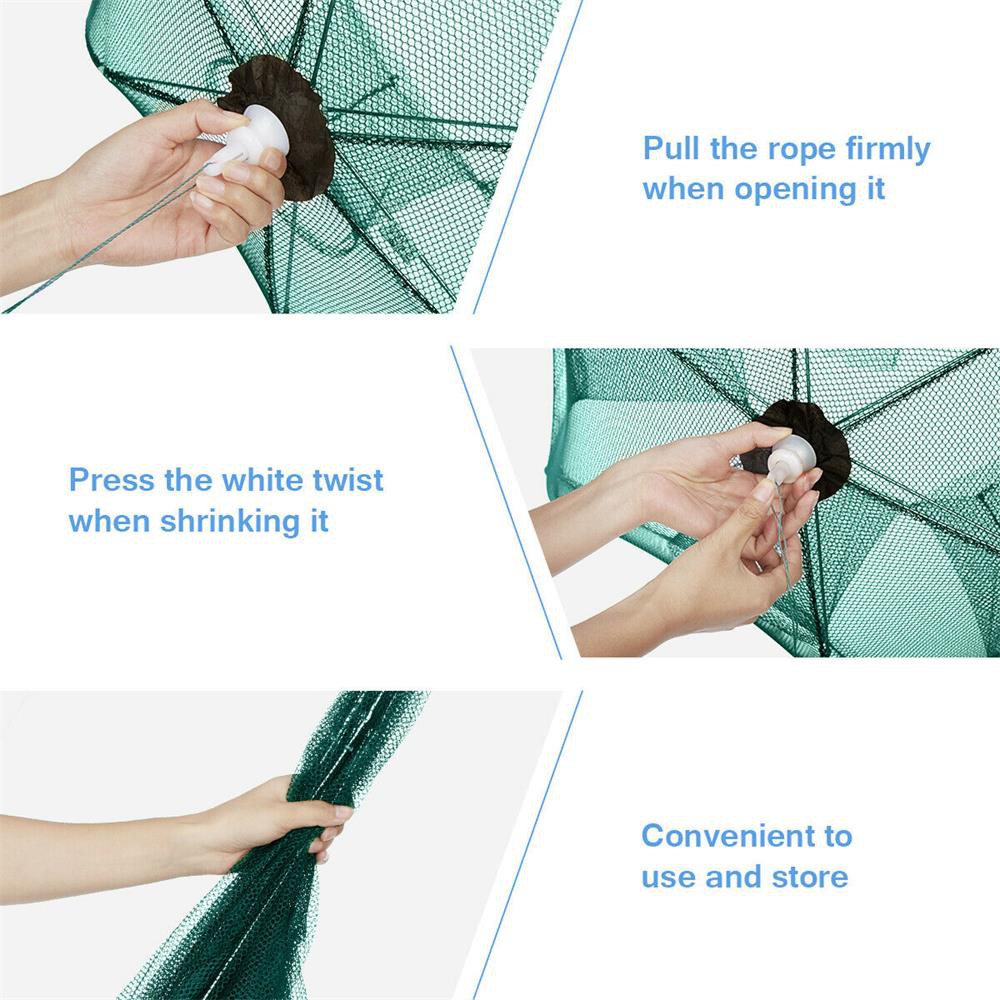 Pull the rope firmly when opening it

Press the white twist when shrinking it

Convenient to use and store