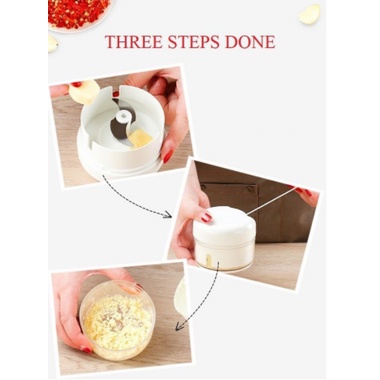 THREE STEPS DONE