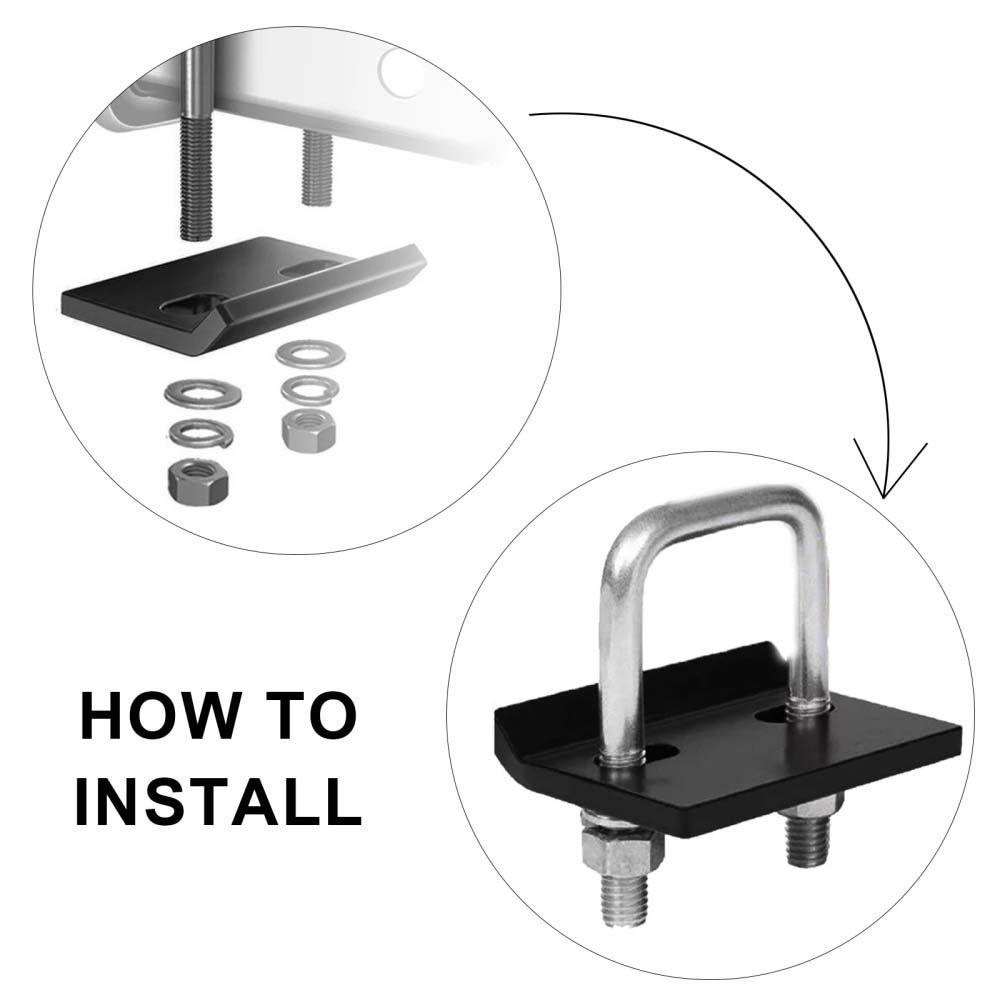 HOW TO
INSTALL