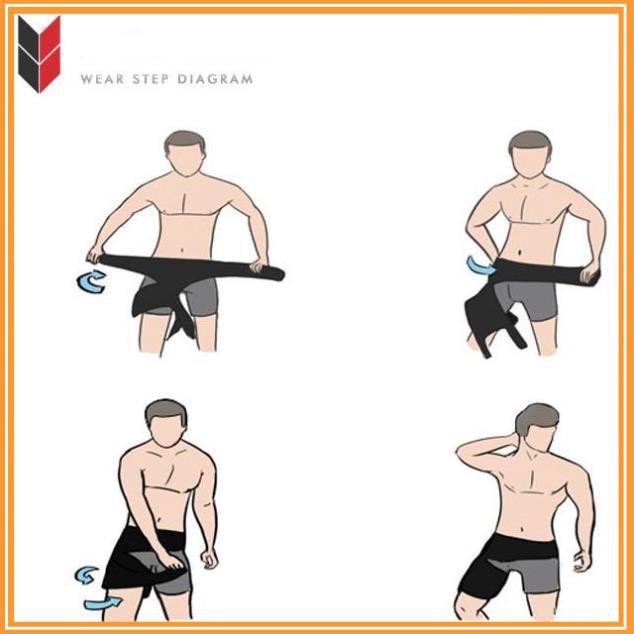 WEAR STEP DIAGRAM